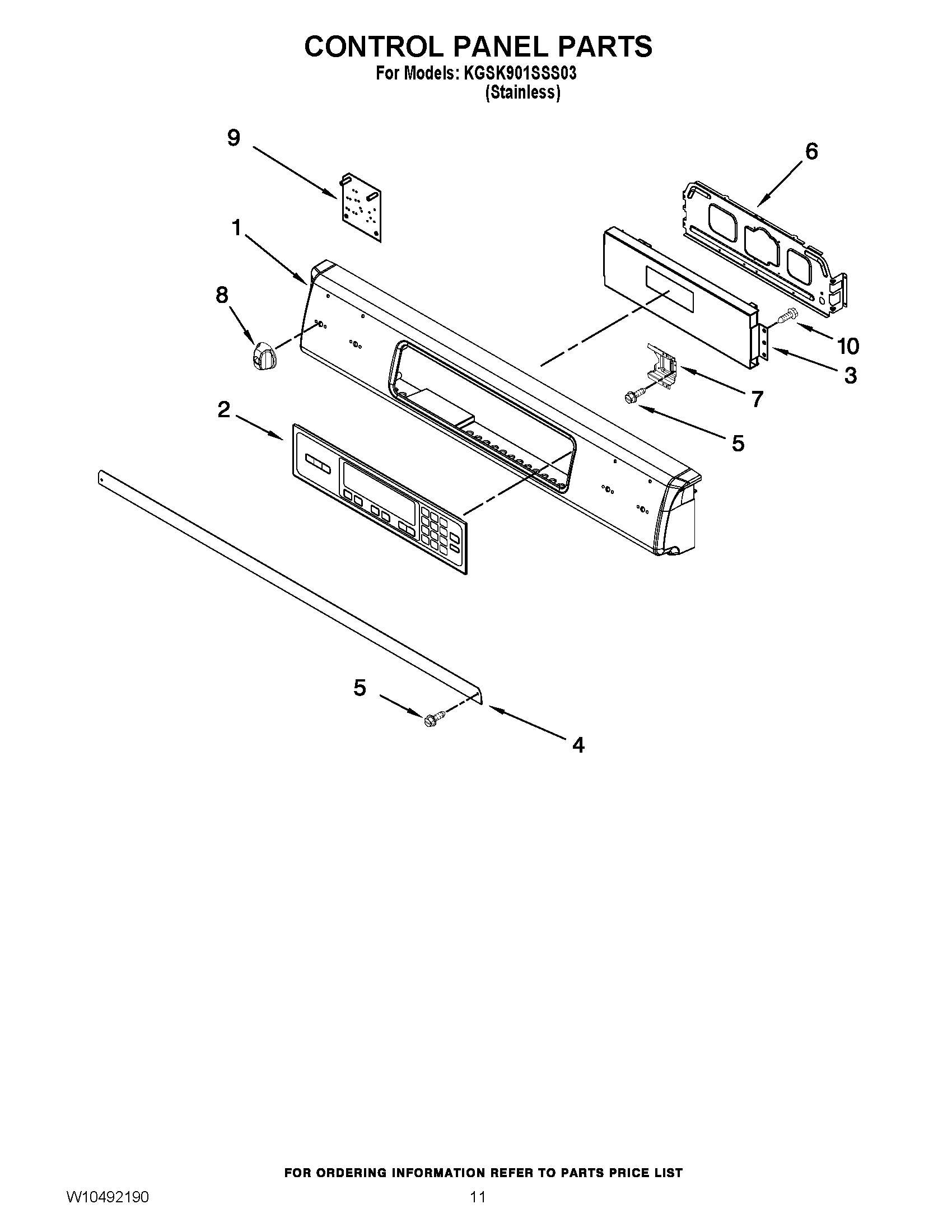 CONTROL PANEL PARTS
For Models: KGSK901SSS03
(Stainless)

9
6
1
8
10
3
7
5
2
5
4

FOR ORDERING INFORMATION REFER TO PARTS PRICE LIST

W10492190
11