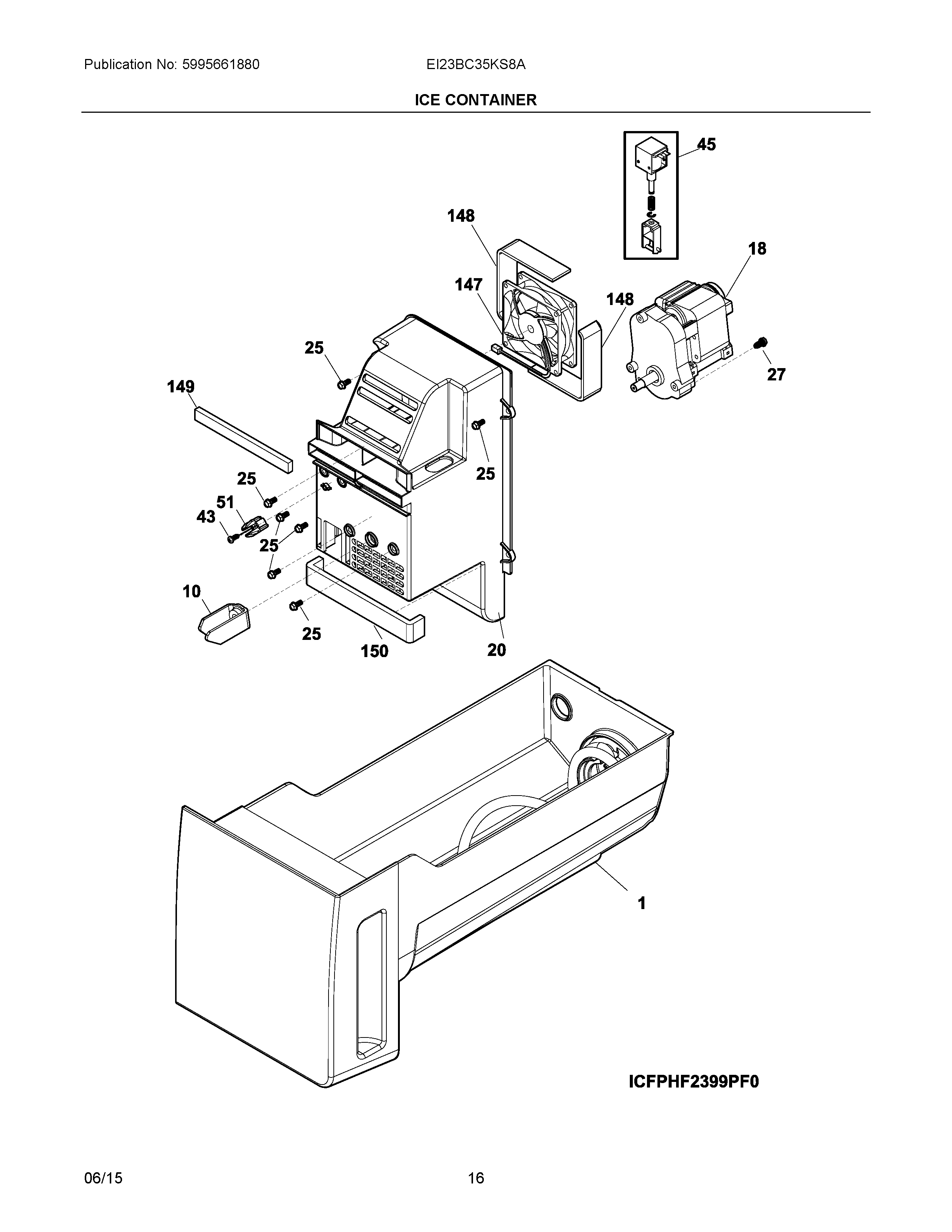 Publication No: 5995661880

EI23BC35KS8A

ICE CONTAINER

45

148

18

147

148

25

27

149

25

25

51

43

25

10

25

150

20

1

ICFPHF2399PF0

06/15

16