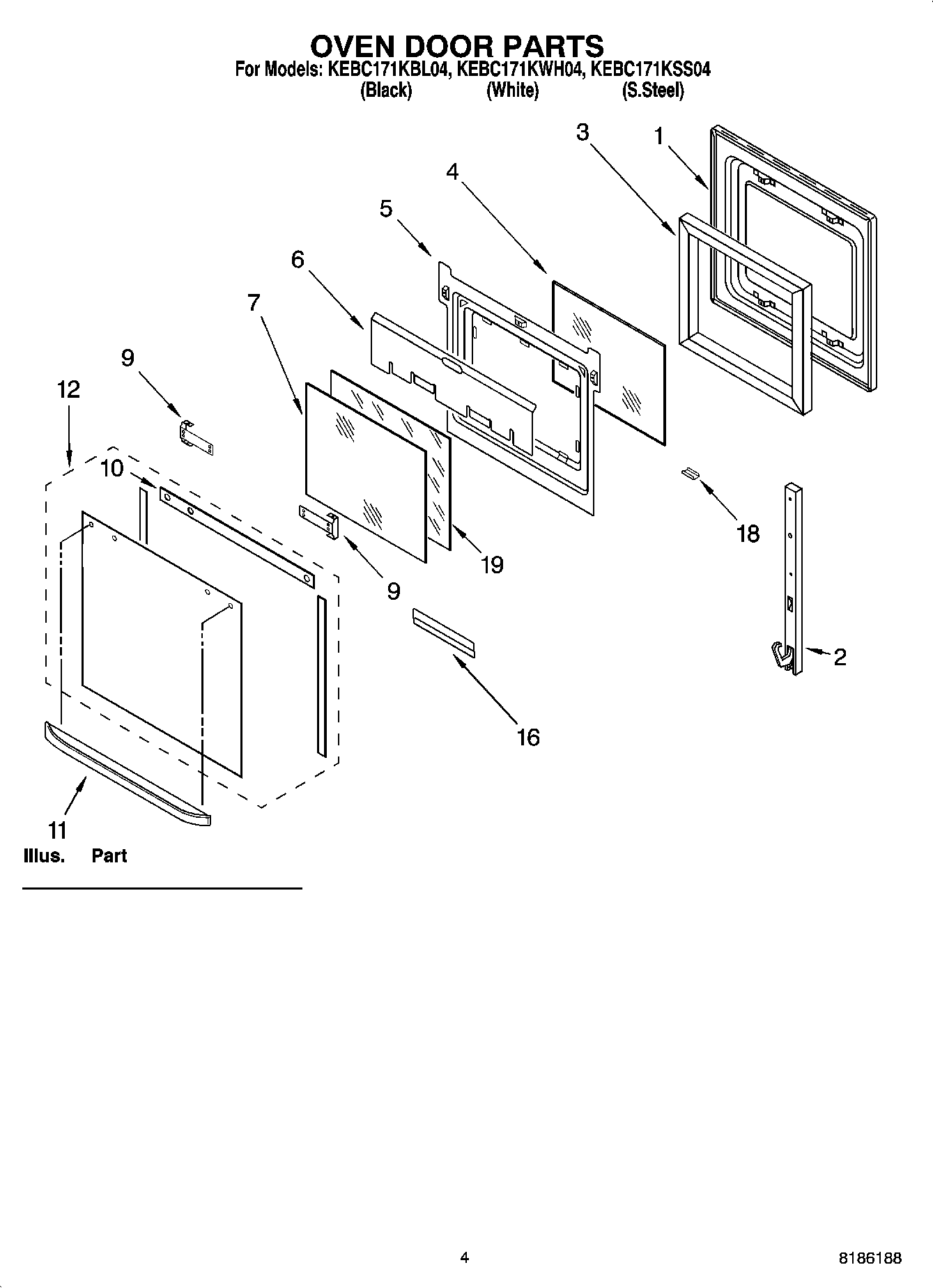 OVEN DOOR PARTS
For Models: KEBC171KBL04, KEBC171KWH04, KEBC171KSS04
(Black) (White) (S.Steel)

3
1
4
5
6
7
9
12
10
18
19
9
2
16
11

Illus. Part

4

8186188