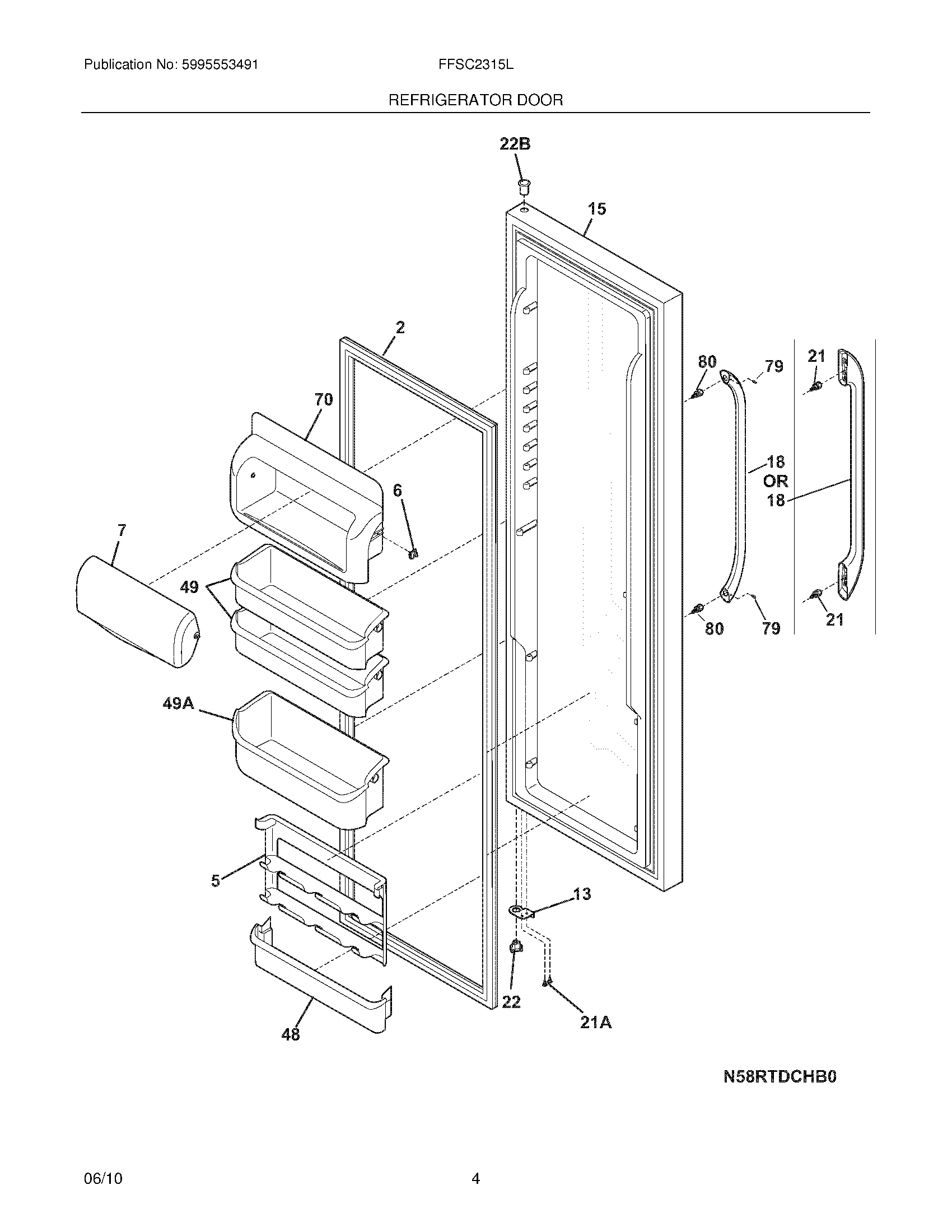 Publication No: 5995553491

FFSC2315L

REFRIGERATOR DOOR

22B

15

2

80

79

21

70

18
OR
18

6

7

49

80

79

21

49A

5

13

22

21A

48

N58RTDCHB0

06/10

4