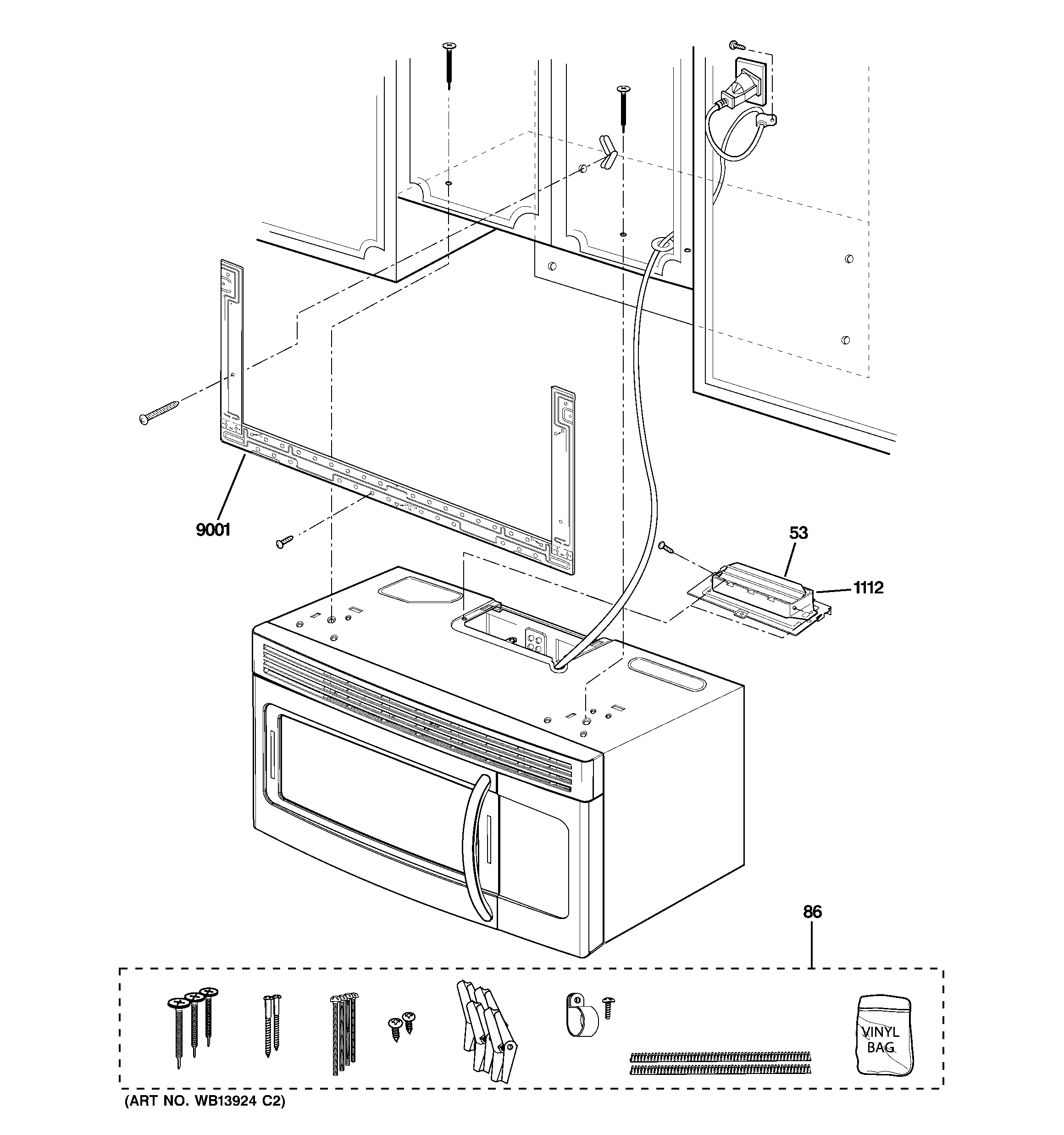 9001

53

1112

86

VINYL BAG

(ART NO. WB13924 C2)