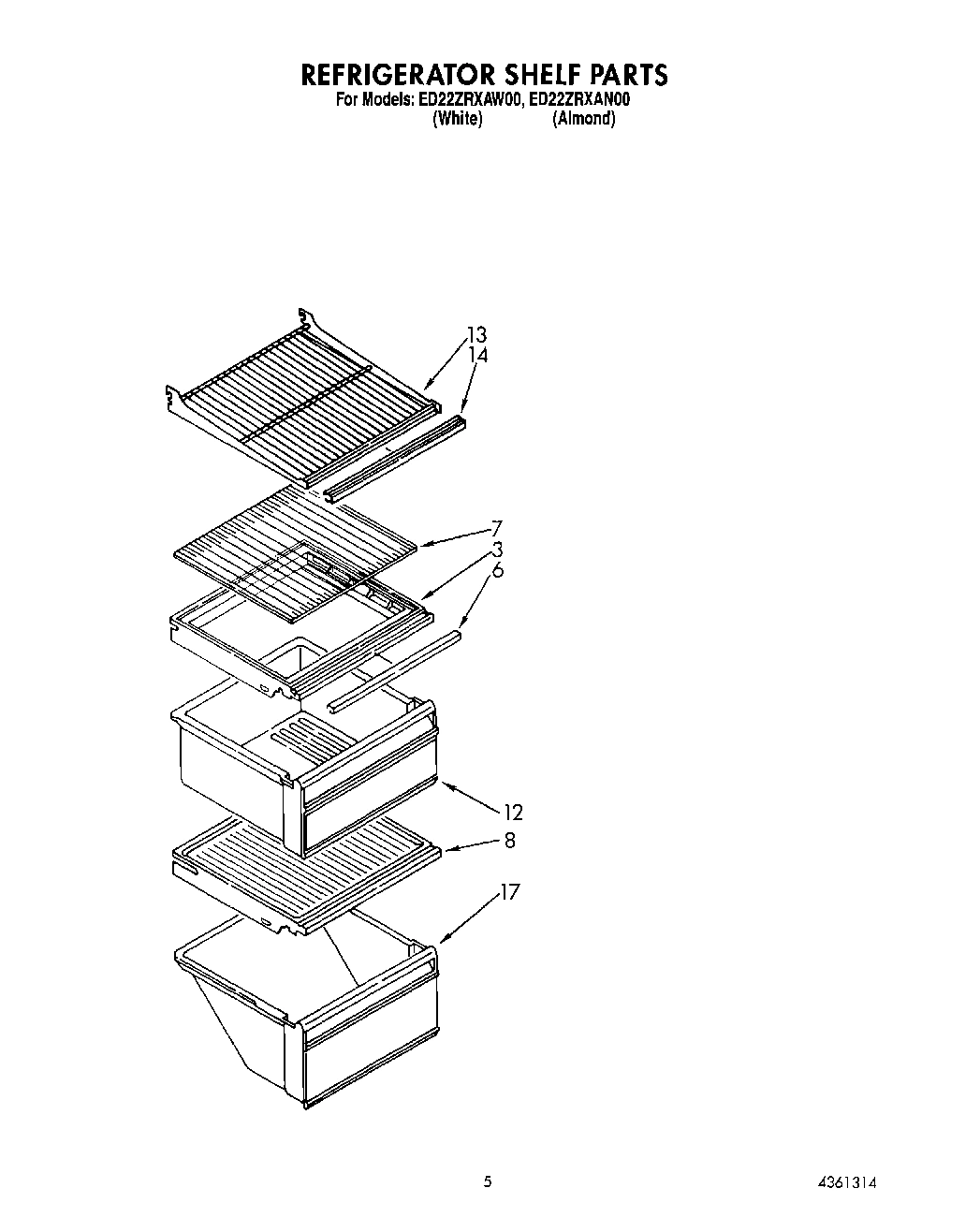 REFRIGERATOR SHELF PARTS
For Models: ED22ZRXAW00, ED22ZRXAN00
(White) (Almond)

13
14
7
3
6
12
8
17

5

4361314