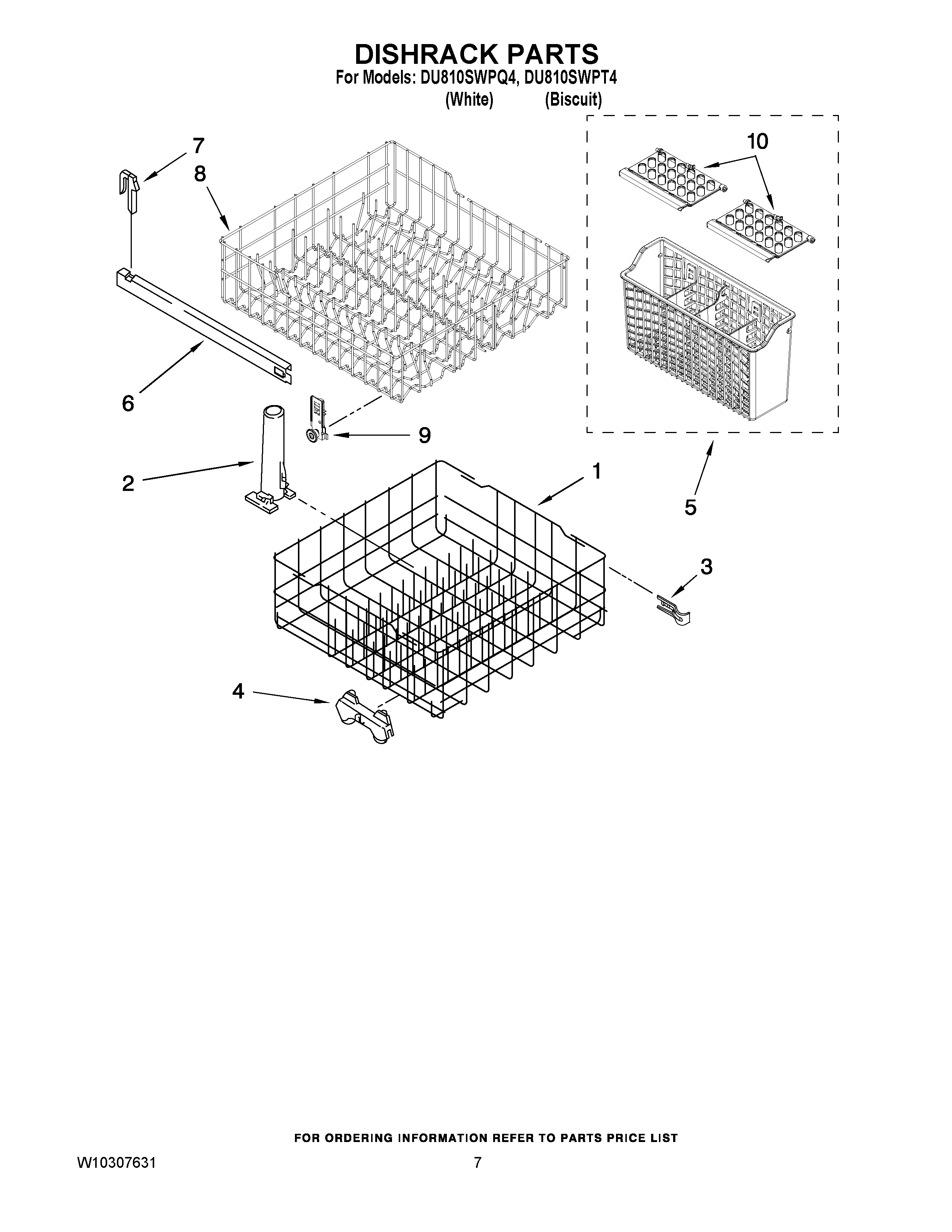 DISHRACK PARTS
For Models: DU810SWPQ4, DU810SWPT4
(White) (Biscuit)

7
8
10
6
9
2
1
5
3
4

FOR ORDERING INFORMATION REFER TO PARTS PRICE LIST

W10307631
7