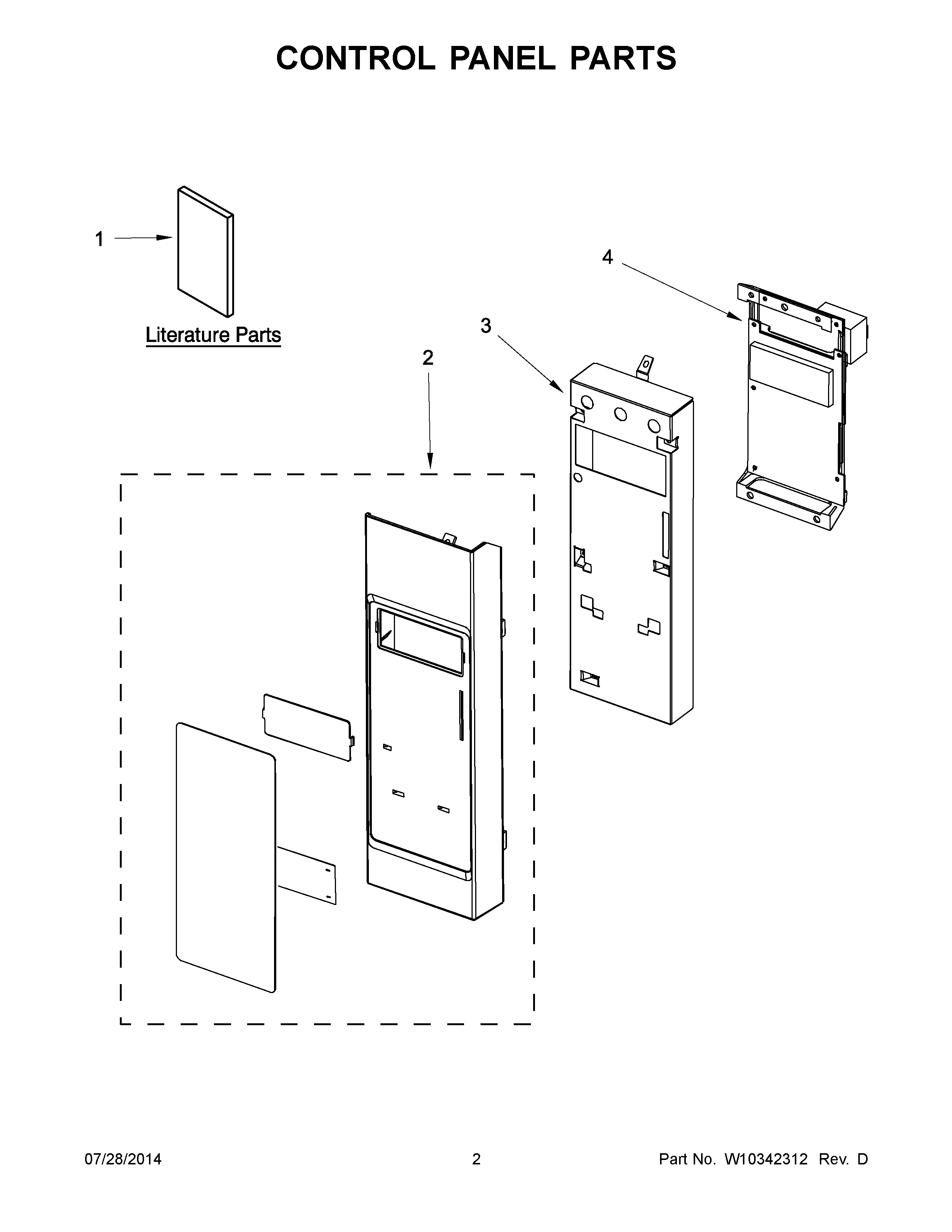 CONTROL PANEL PARTS

1

Literature Parts

4

3

2

07/28/2014

2

Part No. W10342312 Rev. D