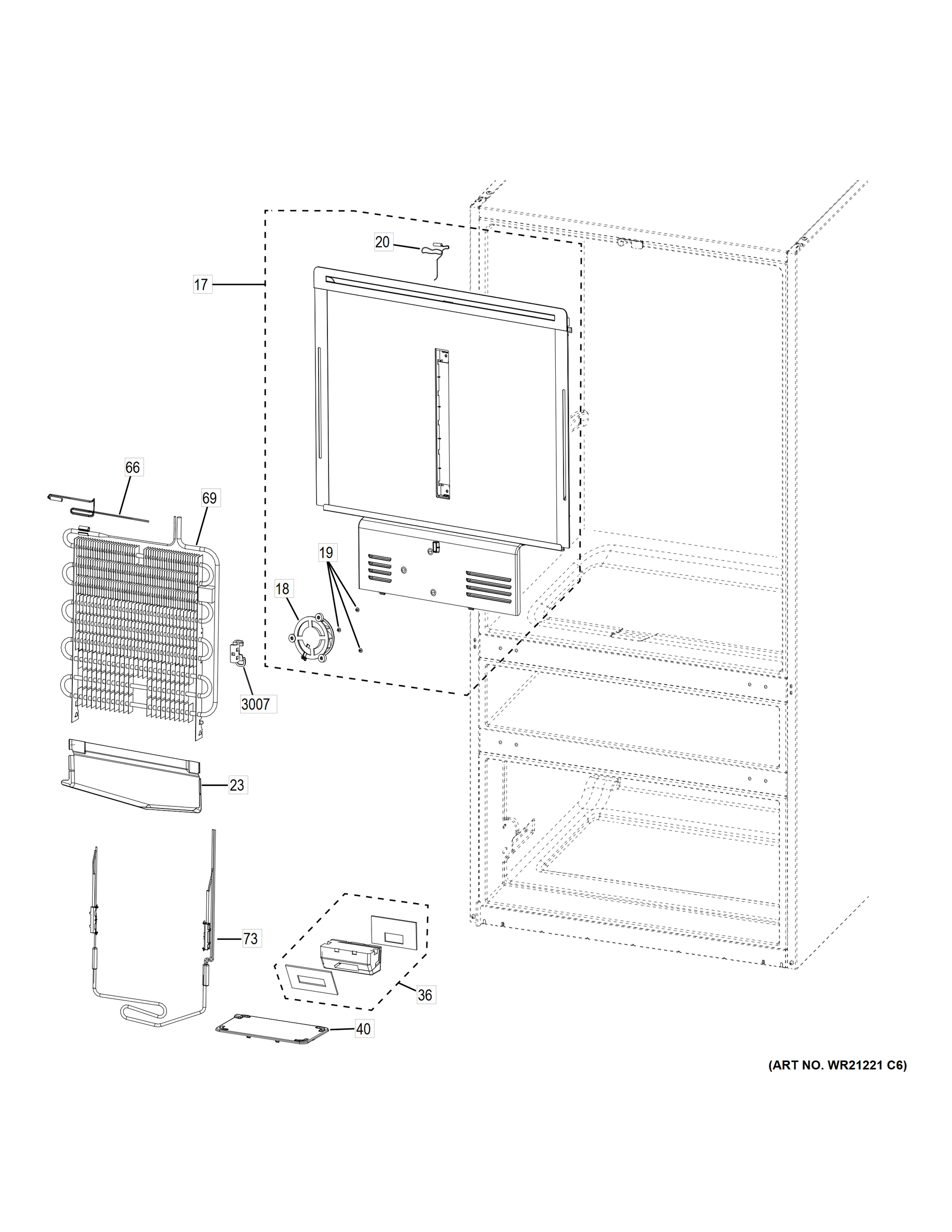 20

17

66

69

19

18

3007

23

73

36

40

(ART NO. WR21221 C6)