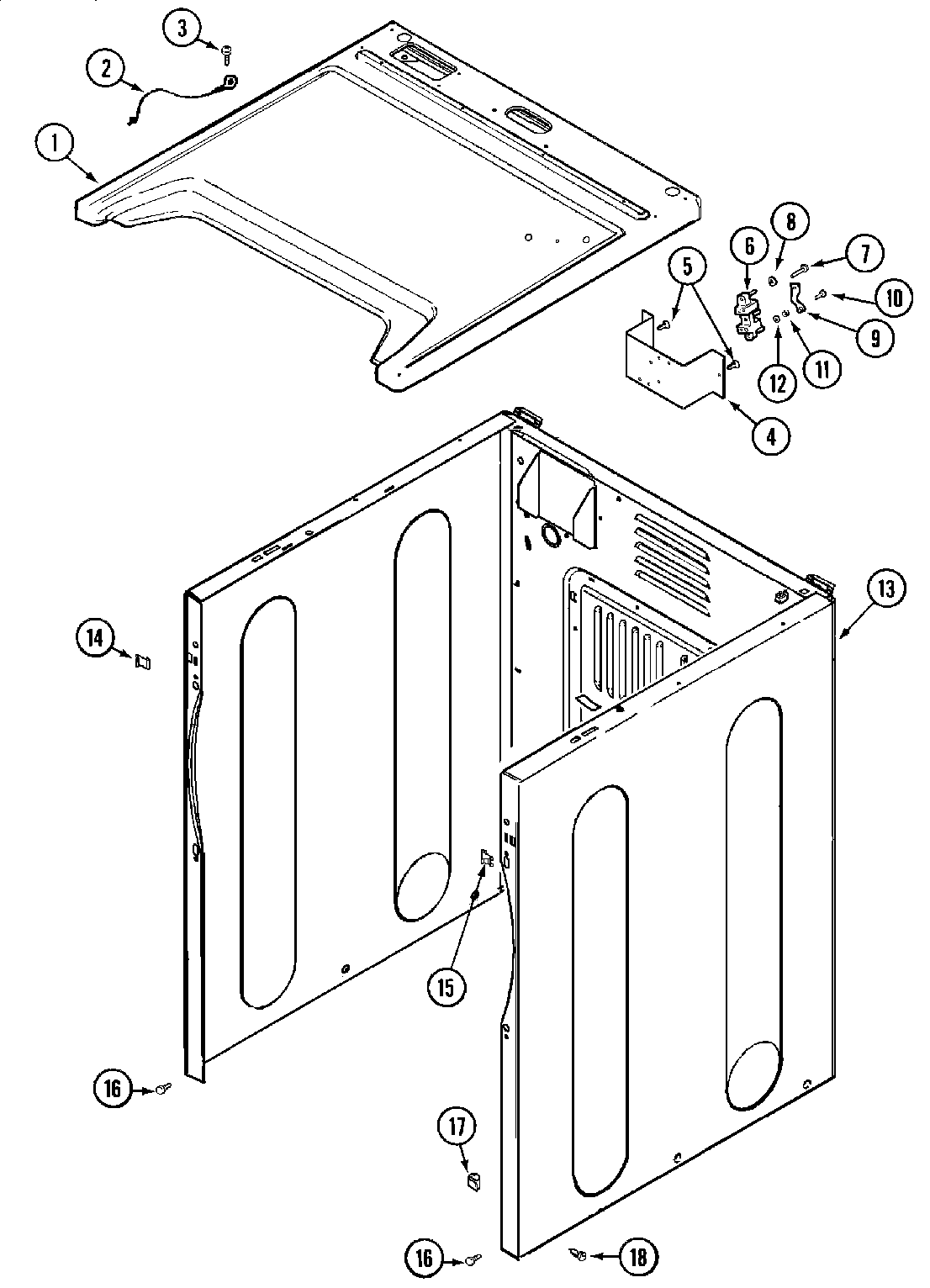 3
2
1
8
6
7
5
10
9
12
11
4
13
14
15
16
17
16
18