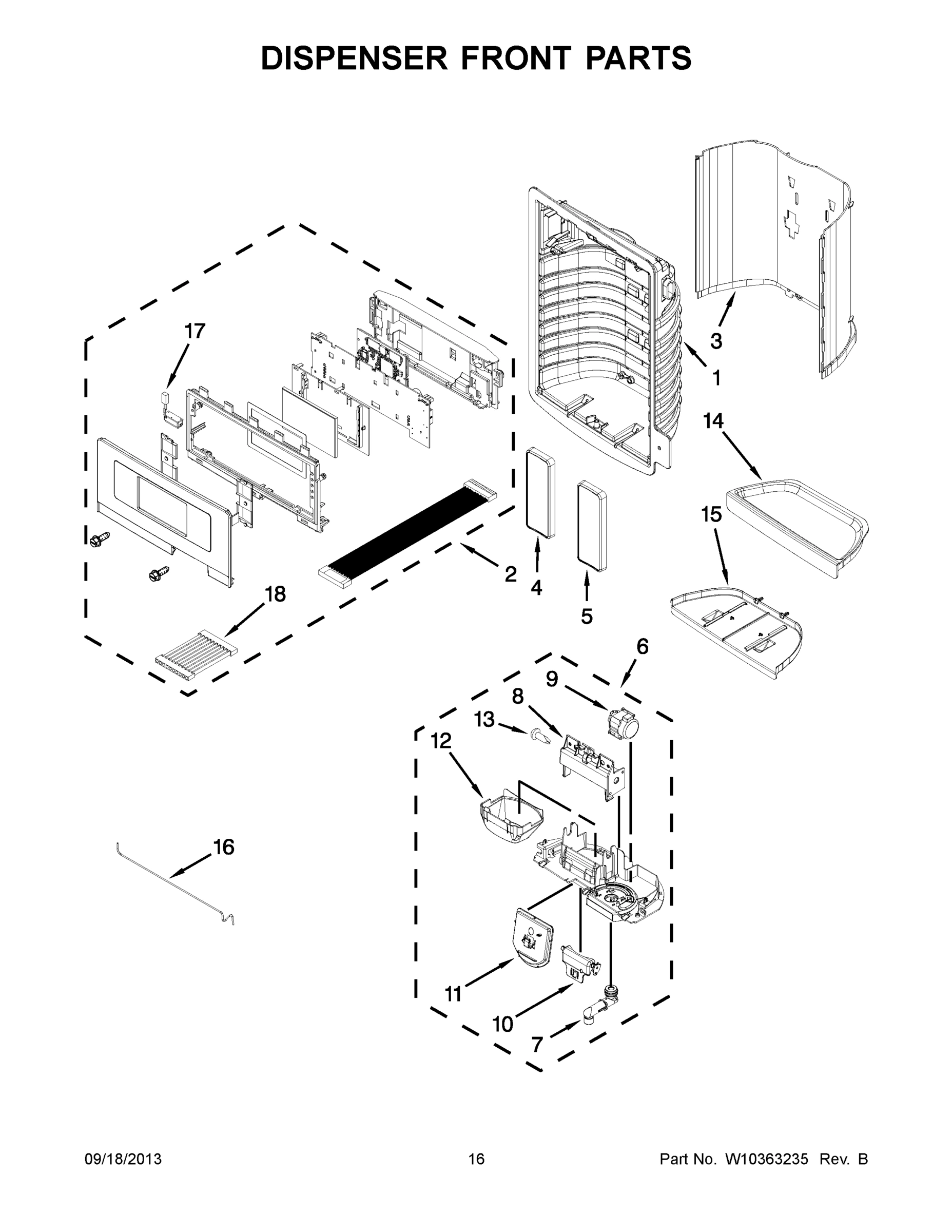 DISPENSER FRONT PARTS

17

3

1

14

15

2

4

5

18

6

9

8

13

12

16

11

10

7

09/18/2013

16

Part No. W10363235 Rev. B