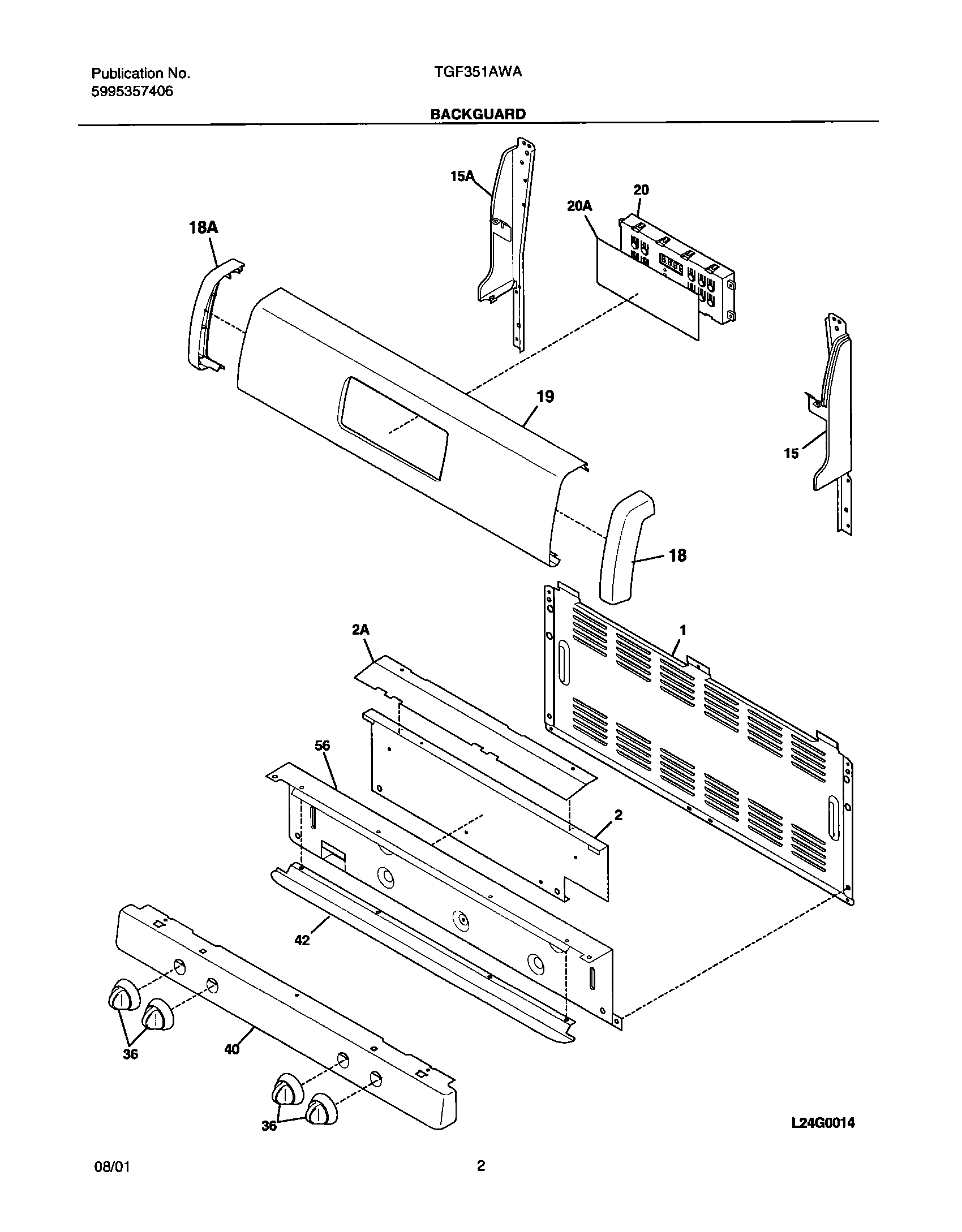 Publication No.
5995357406

TGF351AWA

BACKGUARD

15A
20
20A
18A
19
15
18
2A
1
56
2
42
36
40
36

L24G0014

08/01

2