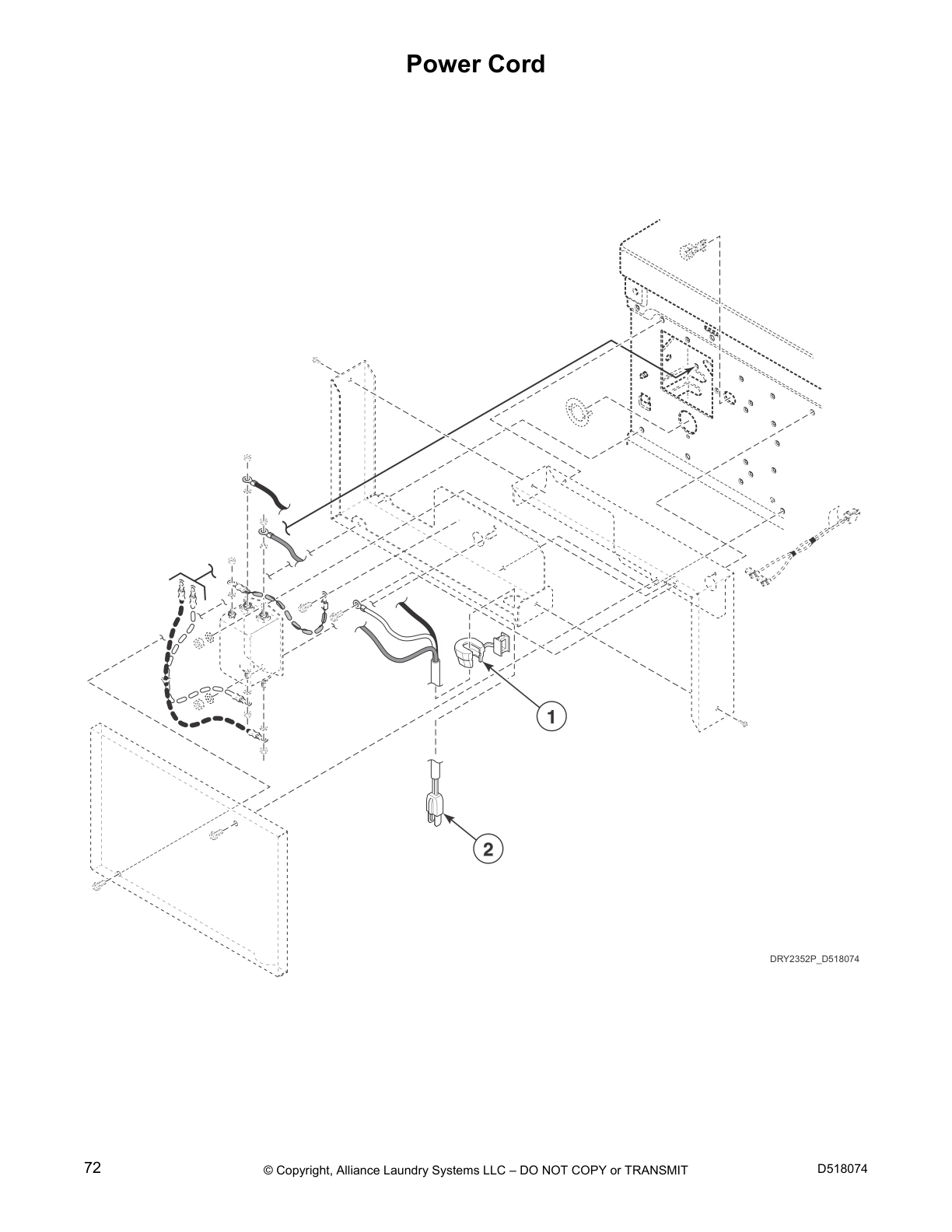 Power Cord

1

2

DRY2352P_D518074

72

© Copyright, Alliance Laundry Systems LLC – DO NOT COPY or TRANSMIT

D518074