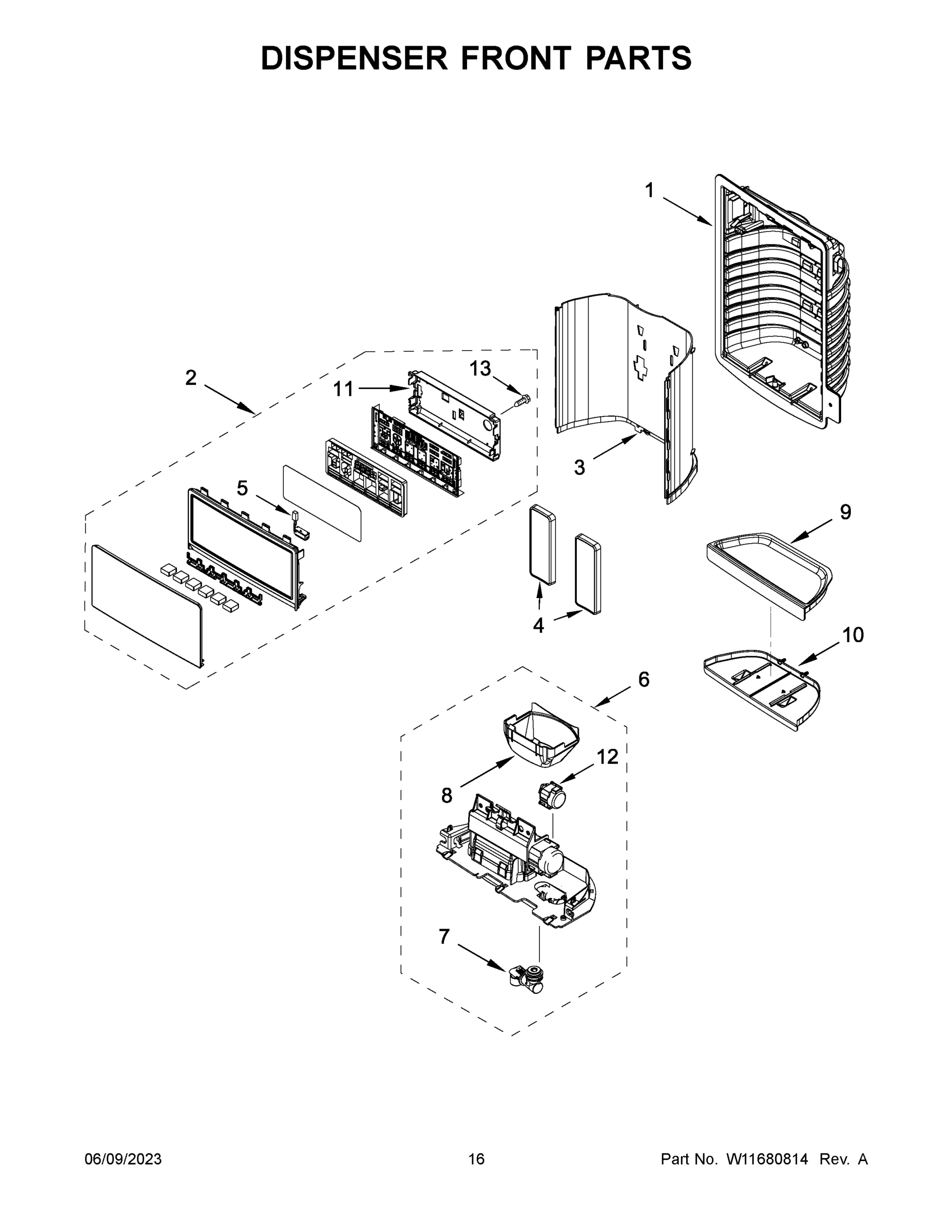 DISPENSER FRONT PARTS

1

2

13

11

3

5

9

4

10

6

12

8

7

06/09/2023

16

Part No. W11680814 Rev. A