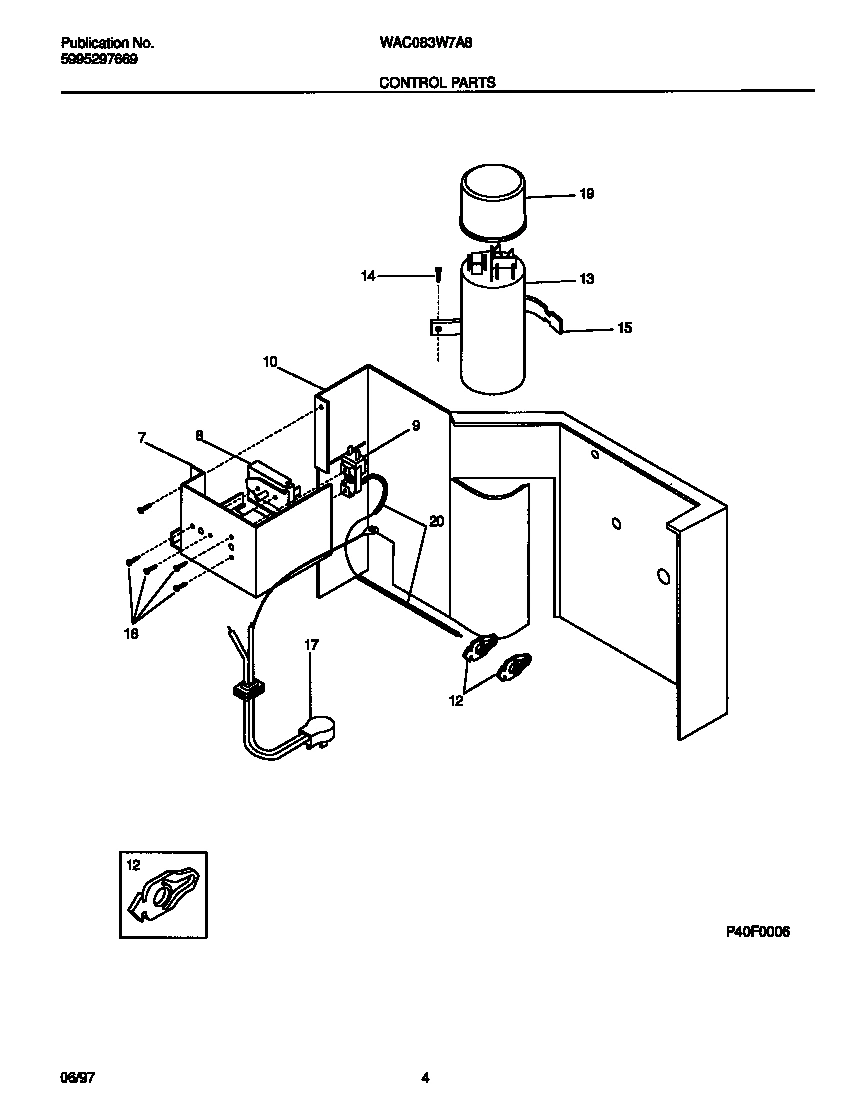 Publication No.
5995297669

WAC083W7A8

CONTROL PARTS

19
14
13
15
10
7
8
9
20
18
17
12
12

P40F0006

06/97

4