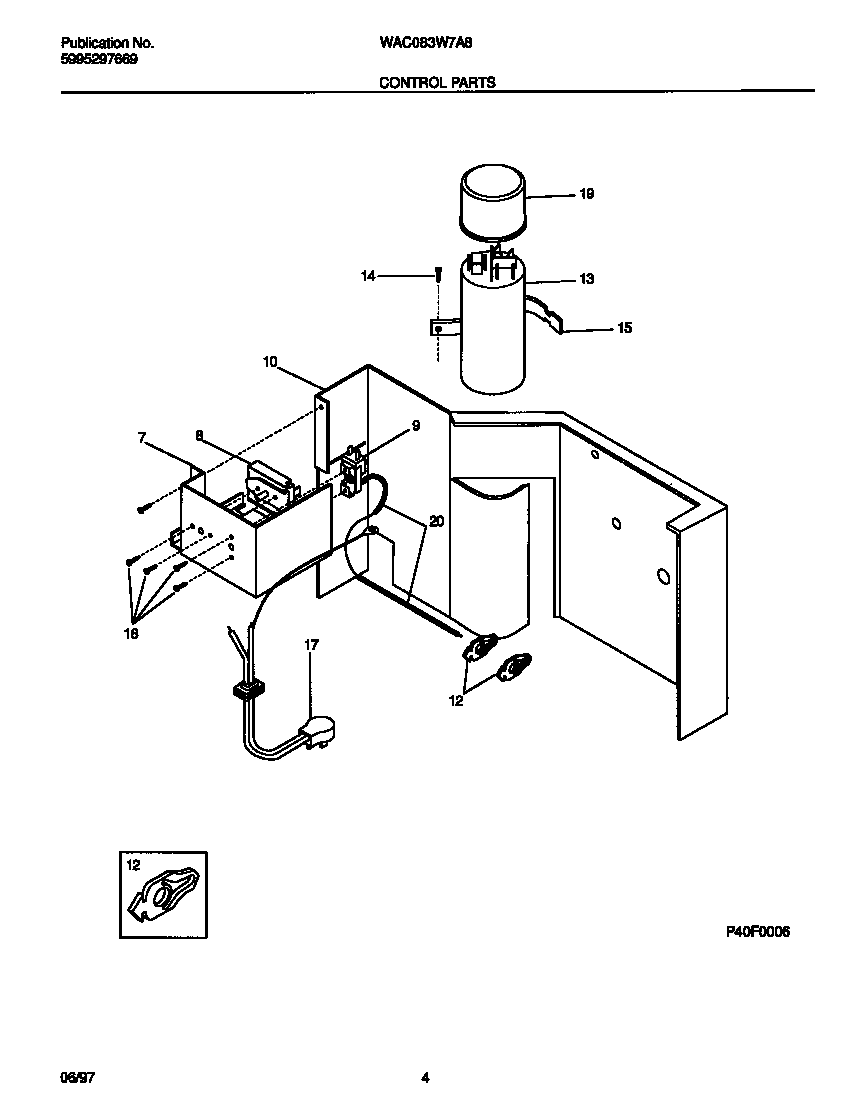 Publication No.
5995297669

WAC083W7A8

CONTROL PARTS

19

14

13

15

10

7

8

9

20

18

17

12

12

P40F0006

06/97

4