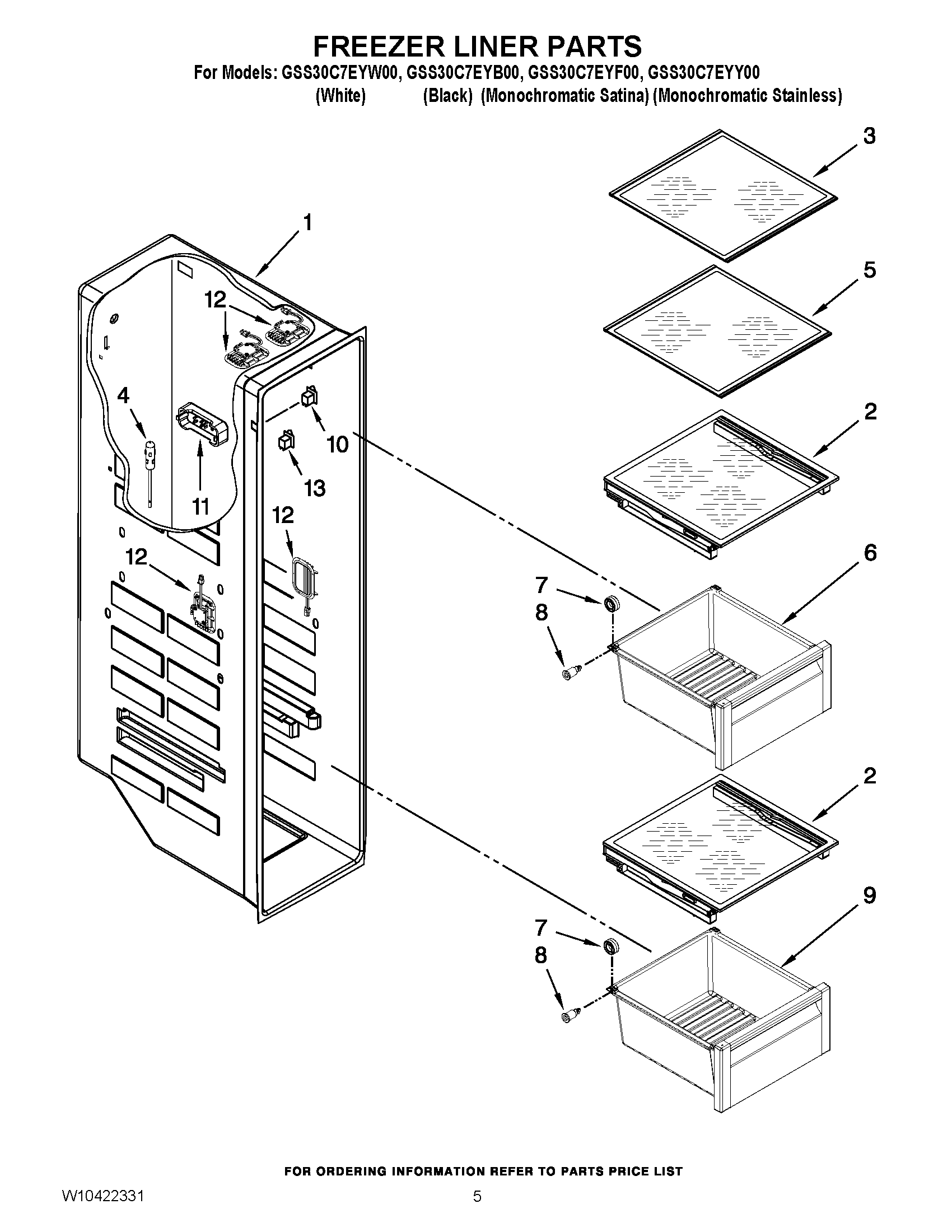 FREEZER LINER PARTS

For Models: GSS30C7EYW00, GSS30C7EYB00, GSS30C7EYF00, GSS30C7EYY00
(White) (Black) (Monochromatic Satina) (Monochromatic Stainless)

3
1
5
12
4
10
2
13
11
12
12
6
7
8
2
9
7
8

FOR ORDERING INFORMATION REFER TO PARTS PRICE LIST

W10422331

5