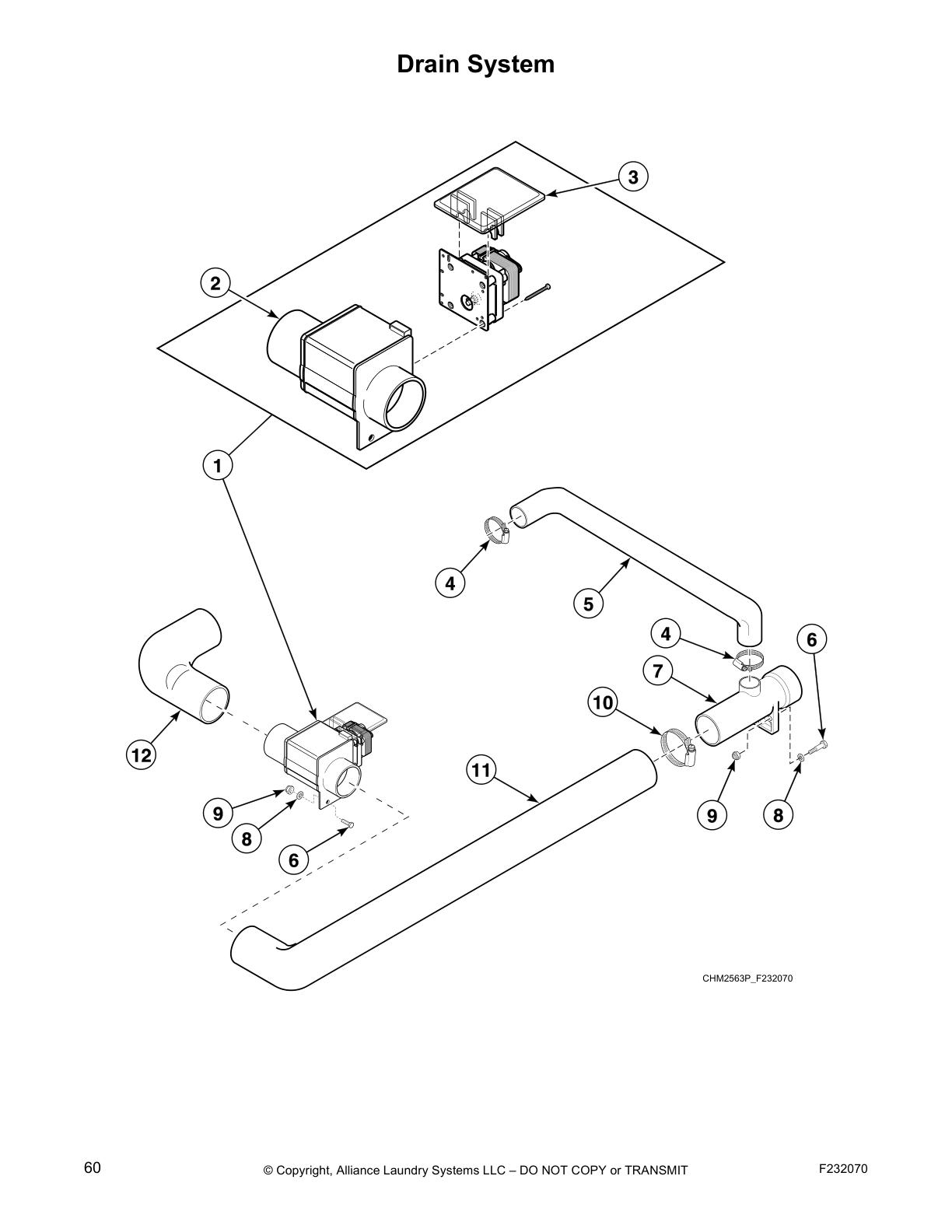 Drain System

3

2

1

4

5

4

6

7

10

12

11

9

8

6

9

8

CHM2563P_F232070

60

© Copyright, Alliance Laundry Systems LLC – DO NOT COPY or TRANSMIT

F232070