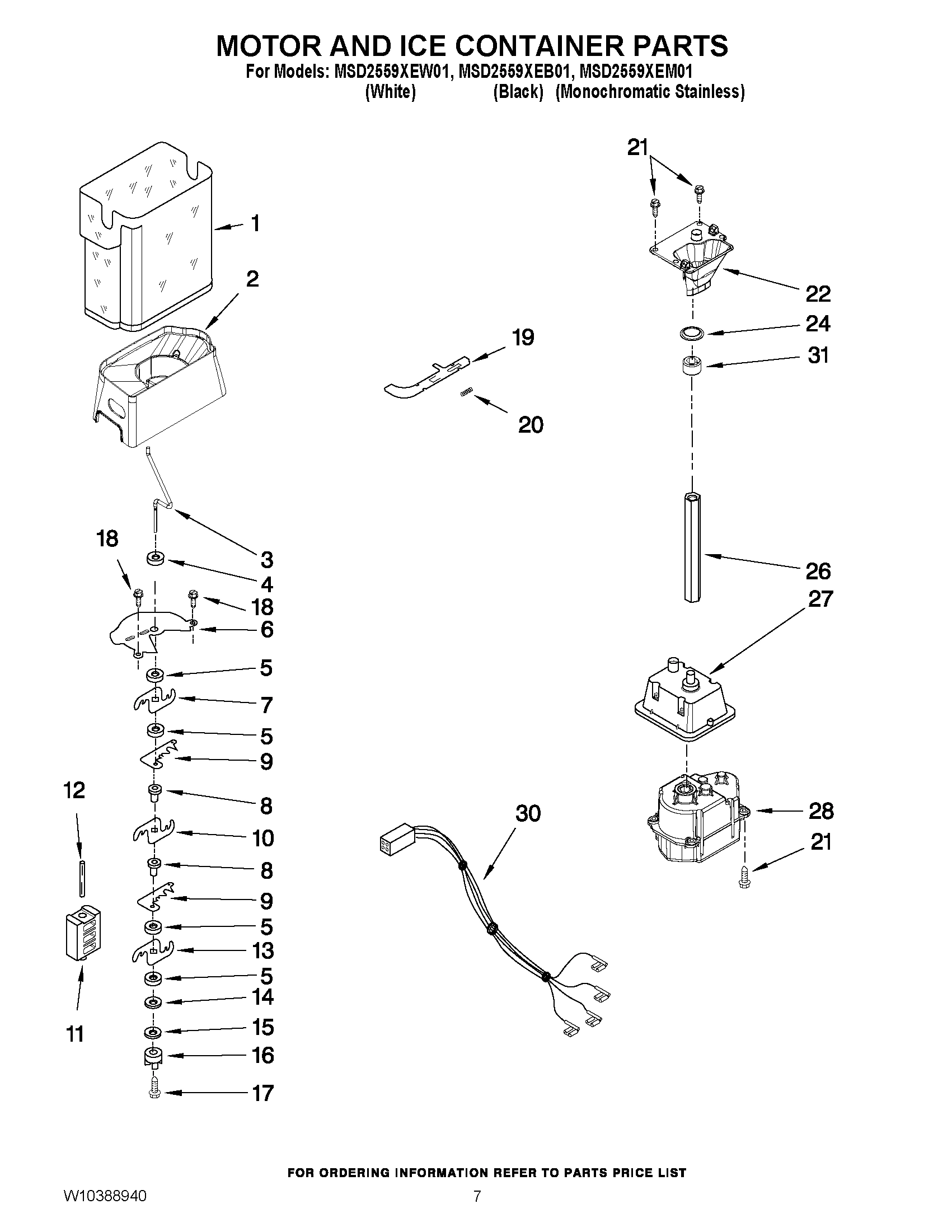 MOTOR AND ICE CONTAINER PARTS
For Models: MSD2559XEW01, MSD2559XEB01, MSD2559XEM01
(White) (Black) (Monochromatic Stainless)

1
2
3
4
18
18
6
5
7
5
9
8
10
8
9
5
13
5
14
15
16
17
12
11
19
20
30
21
22
24
31
26
27
28
21

FOR ORDERING INFORMATION REFER TO PARTS PRICE LIST

W10388940
7