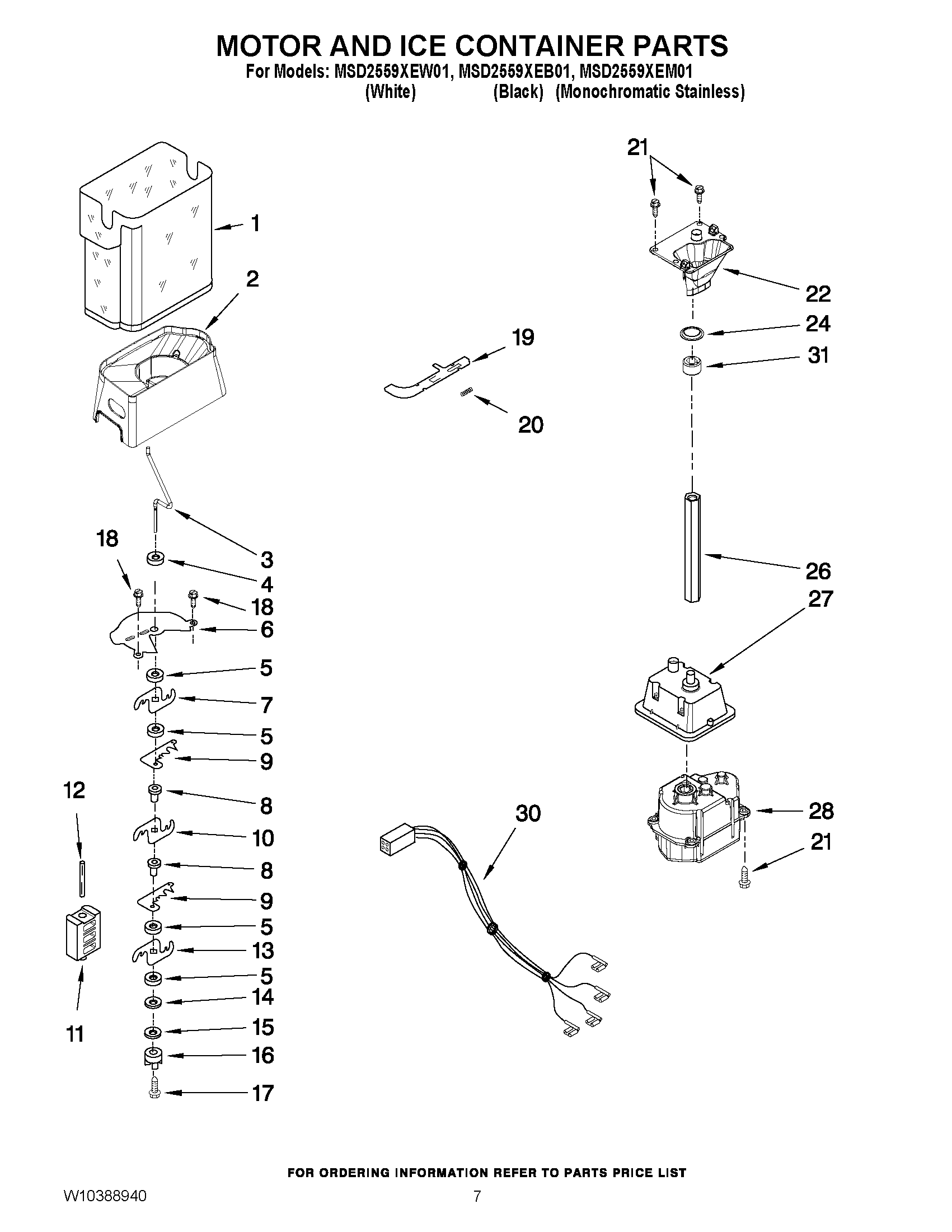 MOTOR AND ICE CONTAINER PARTS

For Models: MSD2559XEW01, MSD2559XEB01, MSD2559XEM01
(White) (Black) (Monochromatic Stainless)

1
2
3
18
4
18
6
5
7
5
9
12
8
10
8
9
5
13
5
14
11
15
16
17

19
20
30

21
22
24
31
26
27
28
21

FOR ORDERING INFORMATION REFER TO PARTS PRICE LIST

W10388940

7