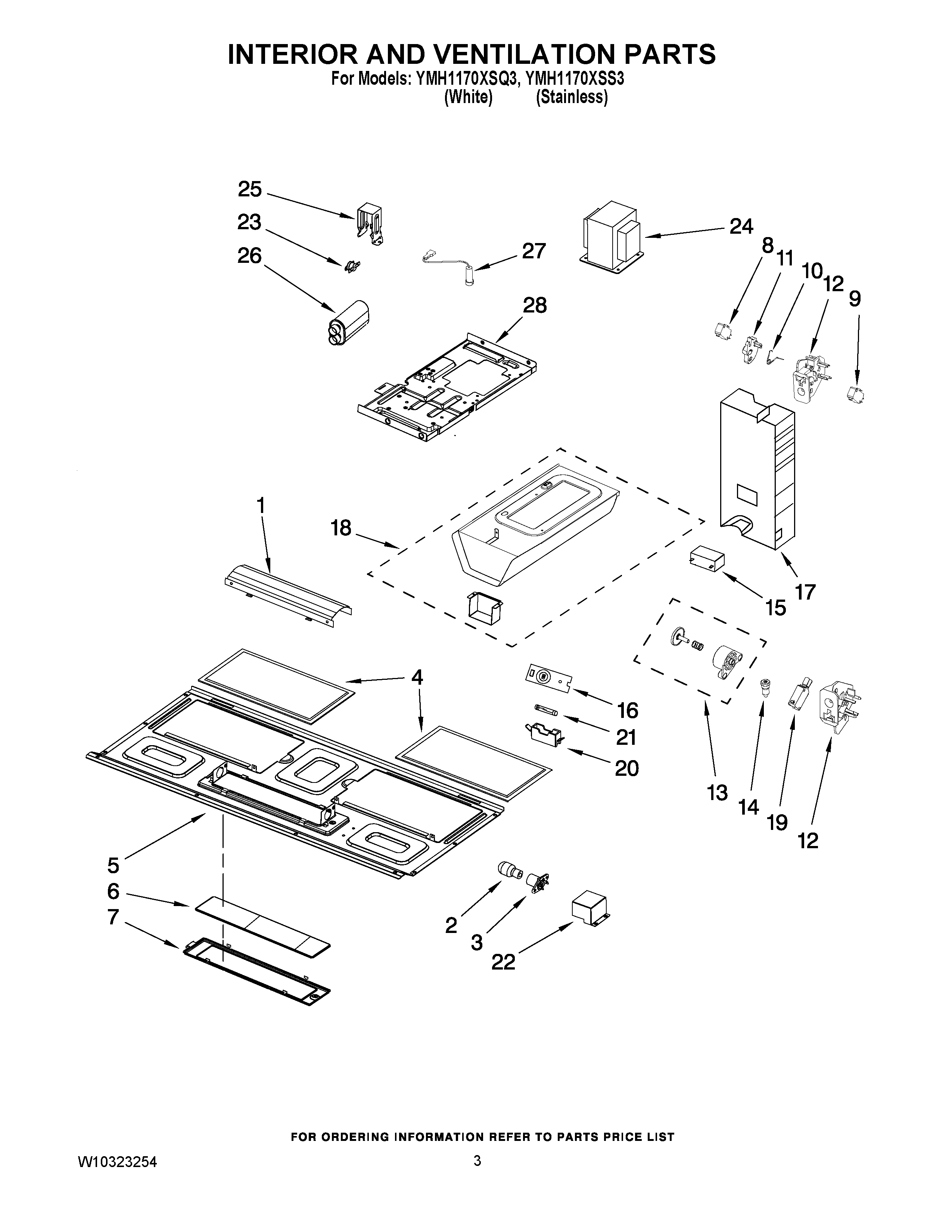 INTERIOR AND VENTILATION PARTS
For Models: YMH1170XSQ3, YMH1170XSS3
(White) (Stainless)

25
23
26
27
24
8
11
10
12
9
28
1
18
17
15
4
16
21
20
13
14
19
12
5
6
7
2
3
22

FOR ORDERING INFORMATION REFER TO PARTS PRICE LIST

W10323254

3