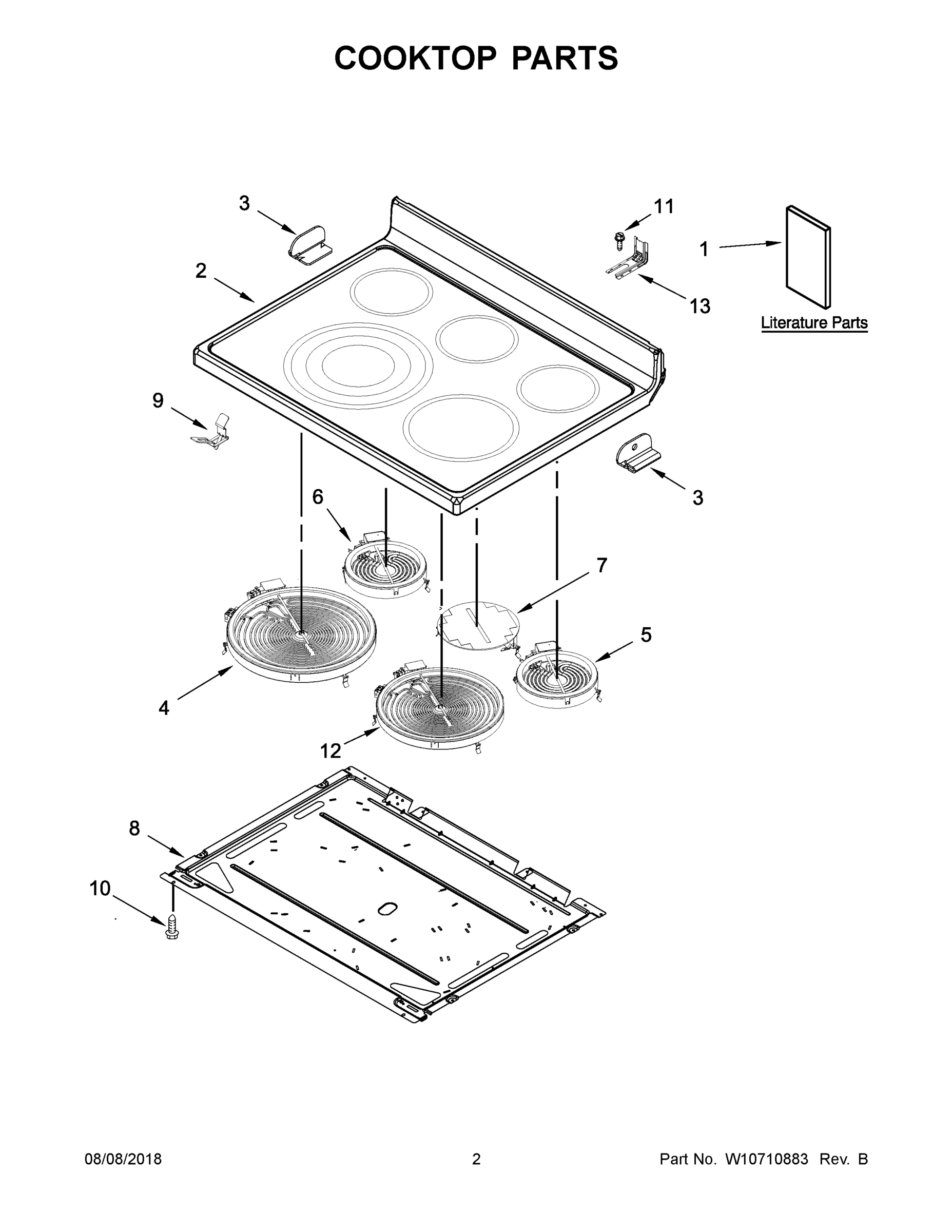 COOKTOP PARTS

3
11
1
2
13
Literature Parts
9
3
6
7
5
4
12
8
10

08/08/2018
2
Part No. W10710883 Rev. B