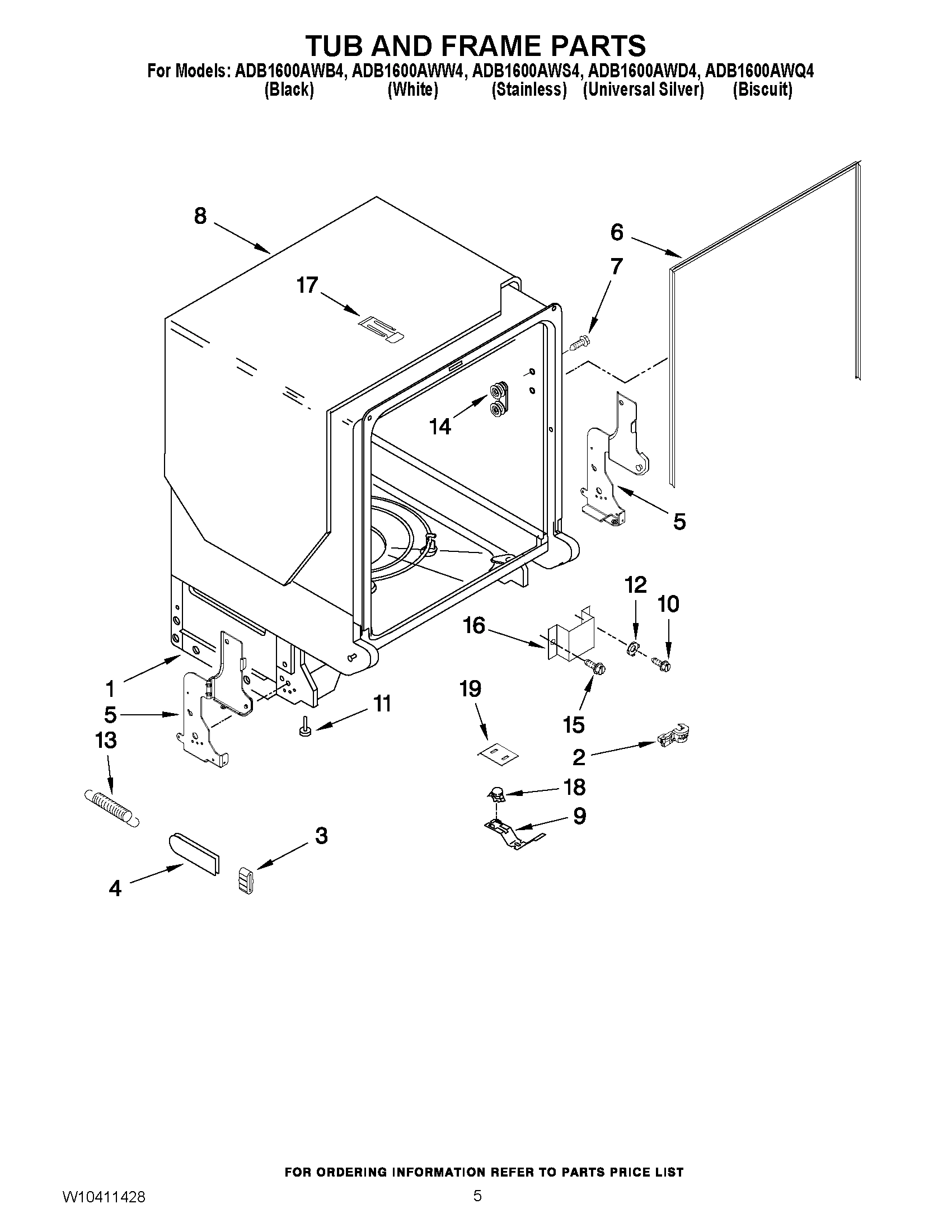 TUB AND FRAME PARTS
For Models: ADB1600AWB4, ADB1600AWW4, ADB1600AWS4, ADB1600AWD4, ADB1600AWQ4
(Black) (White) (Stainless) (Universal Silver) (Biscuit)

8
6
7
17
14
5
12
10
16
1
5
11
19
15
13
2
18
9
3
4

FOR ORDERING INFORMATION REFER TO PARTS PRICE LIST

W10411428

5