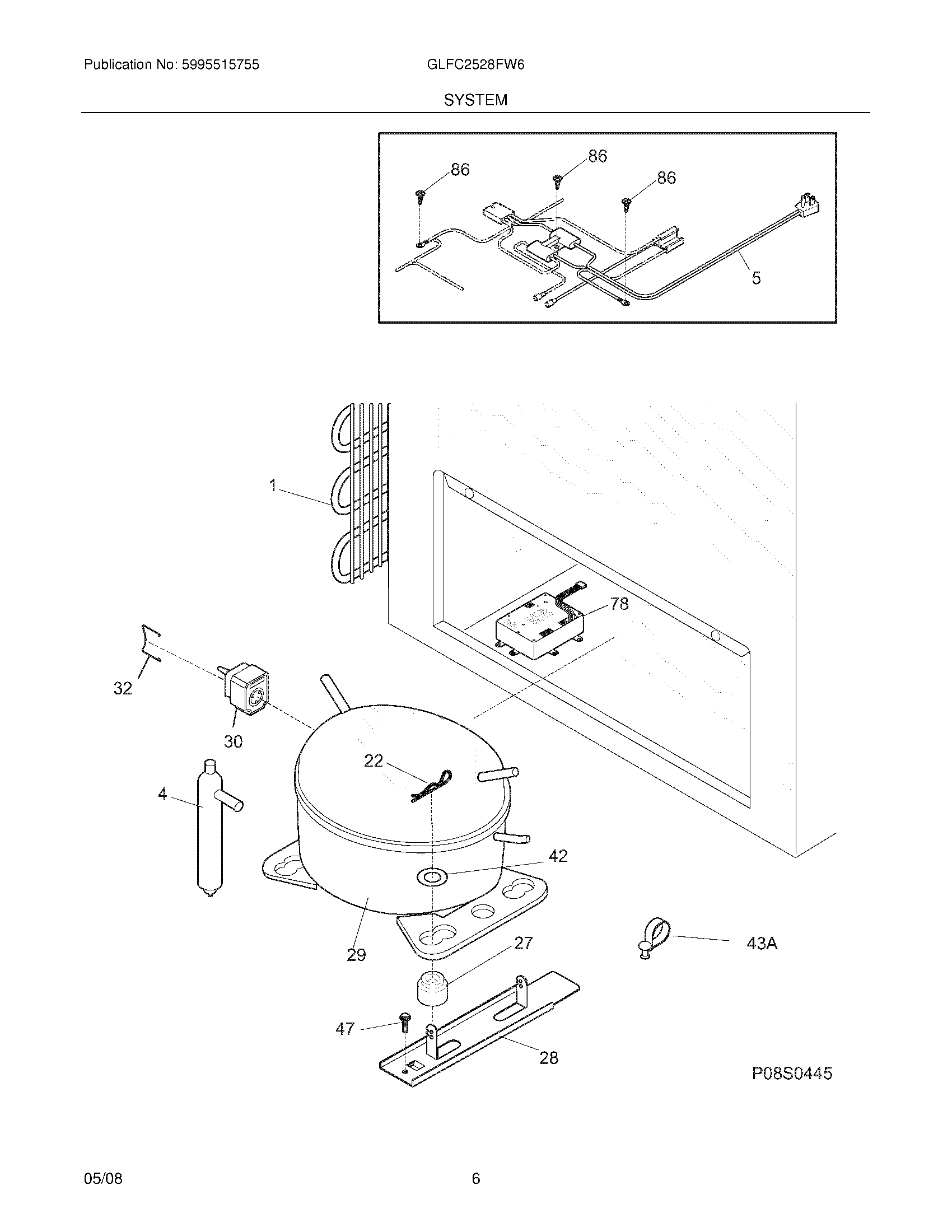 Publication No: 5995515755

GLFC2528FW6

SYSTEM

86
86
86
5

1
78
32
30
22
4
42
29
27
43A
47
28

P08S0445

05/08

6