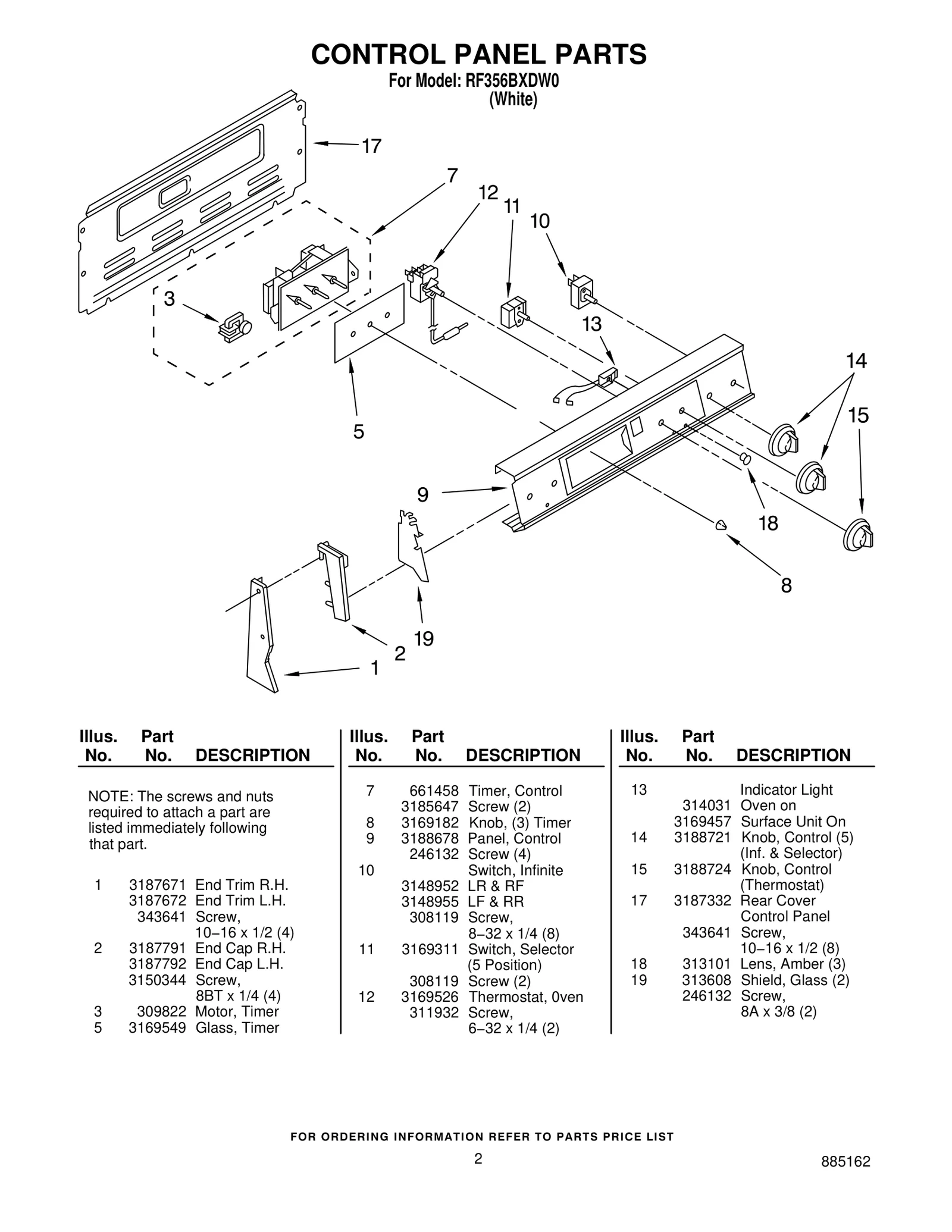 CONTROL PANEL PARTS
For Model: RF356BXDW0
(White)

17
7
12
11
10
3
13
14
15
5
9
18
8
19
2
1

| Illus. No. | Part No. | DESCRIPTION |
|---|---|---|
| | | NOTE: The screws and nuts required to attach a part are listed immediately following that part. |
| 1 | 3187671 | End Trim R.H. |
| | 3187672 | End Trim L.H. |
| | 343641 | Screw, 10–16 x 1/2 (4) |
| 2 | 3187791 | End Cap R.H. |
| | 3187792 | End Cap L.H. |
| | 3150344 | Screw, 8BT x 1/4 (4) |
| 3 | 309822 | Motor, Timer |
| 5 | 3169549 | Glass, Timer |

| Illus. No. | Part No. | DESCRIPTION |
|---|---|---|
| 7 | 661458 | Timer, Control |
| | 3185647 | Screw (2) |
| 8 | 3169182 | Knob, (3) Timer |
| 9 | 3188678 | Panel, Control |
| | 246132 | Screw (4) |
| 10 | | Switch, Infinite |
| | 3148952 | LR & RF |
| | 3148955 | LF & RR |
| | 308119 | Screw, 8–32 x 1/4 (8) |
| 11 | 3169311 | Switch, Selector (5 Position) |
| | 308119 | Screw (2) |
| 12 | 3169526 | Thermostat, 0ven |
| | 311932 | Screw, 6–32 x 1/4 (2) |

| Illus. No. | Part No. | DESCRIPTION |
|---|---|---|
| 13 | | Indicator Light |
| | 314031 | Oven on |
| | 3169457 | Surface Unit On |
| 14 | 3188721 | Knob, Control (5) (Inf. & Selector) |
| 15 | 3188724 | Knob, Control (Thermostat) |
| 17 | 3187332 | Rear Cover Control Panel |
| | 343641 | Screw, 10–16 x 1/2 (8) |
| 18 | 313101 | Lens, Amber (3) |
| 19 | 313608 | Shield, Glass (2) |
| | 246132 | Screw, 8A x 3/8 (2) |

FOR ORDERING INFORMATION REFER TO PARTS PRICE LIST
2
885162