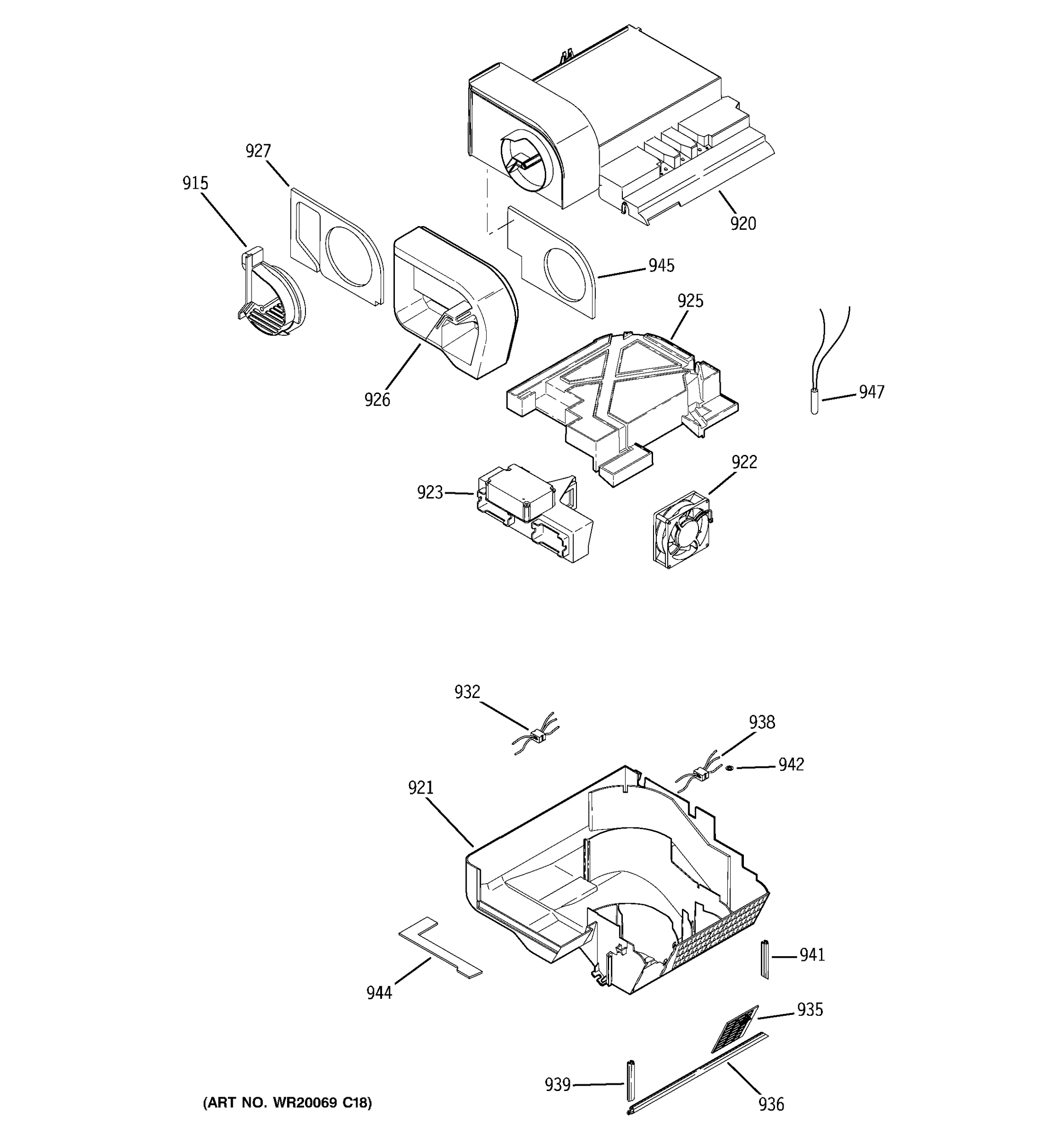 927
915
920
945
925
926
947
922
923
932
938
942
921
941
944
935
939
936
(ART NO. WR20069 C18)