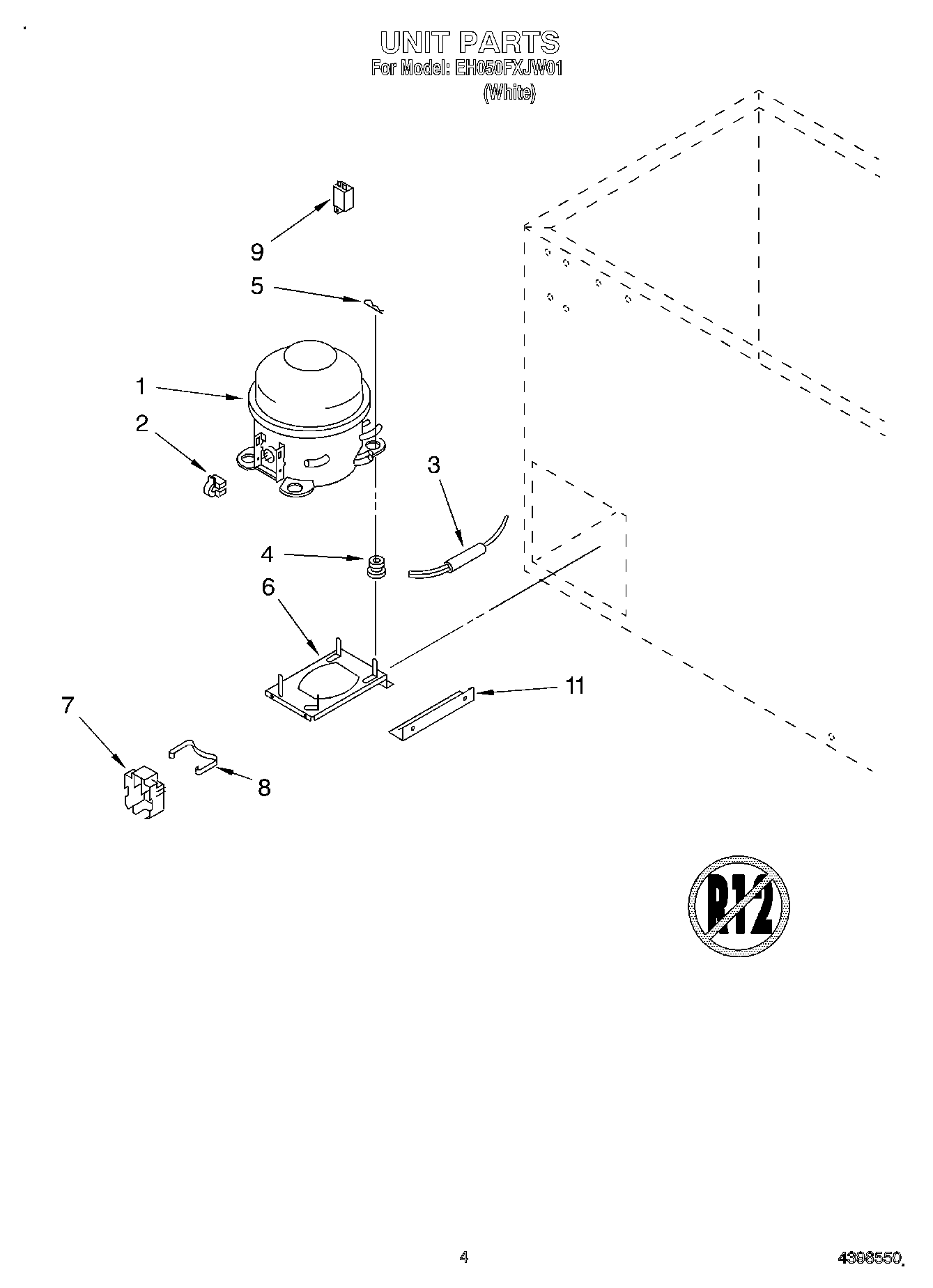 UNIT PARTS
For Model: EH050FXJW01
(White)

9
5
1
2
3
4
6
11
7
8

R12

4

4398550