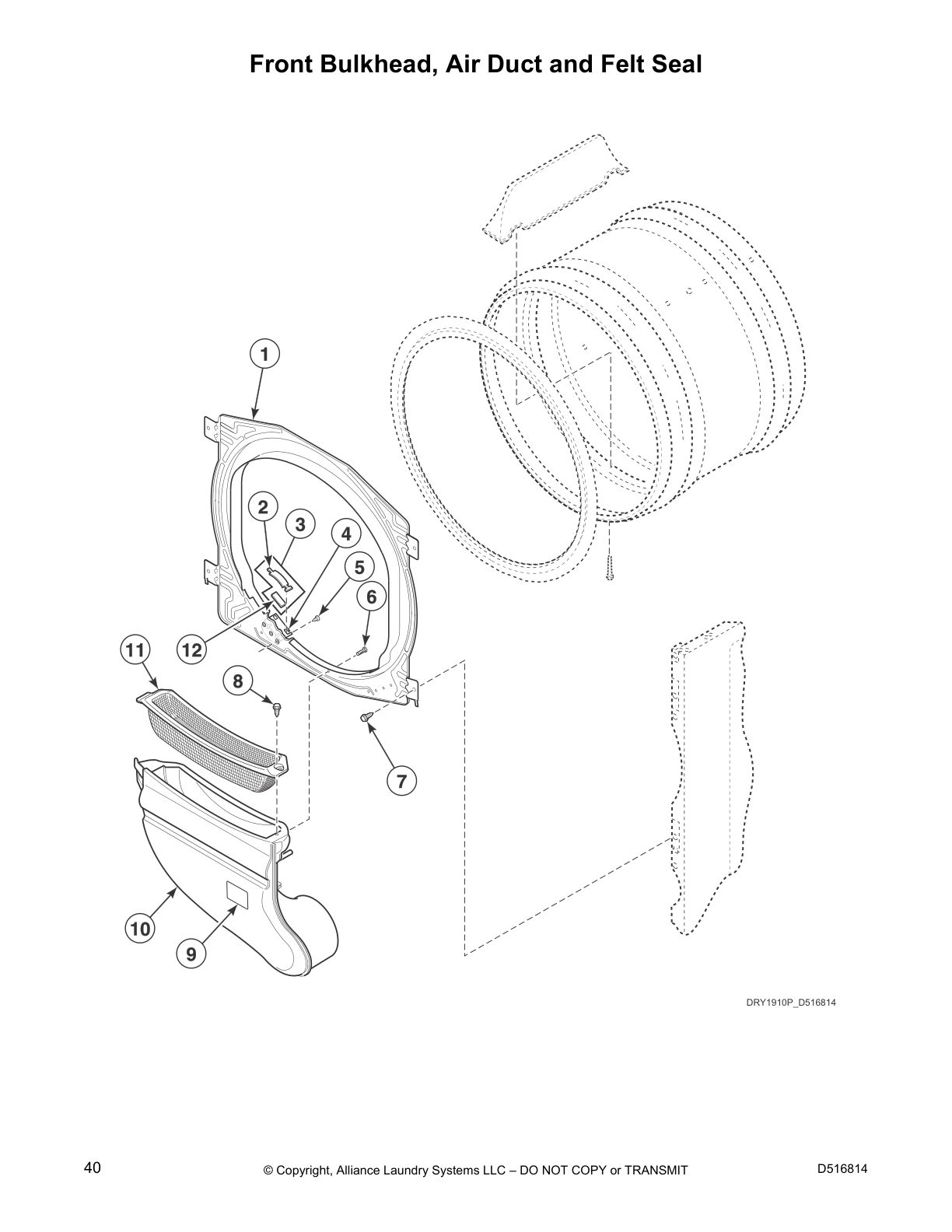 Front Bulkhead, Air Duct and Felt Seal

1

2

3

4

5

6

11

12

8

7

10

9

DRY1910P_D516814

40

© Copyright, Alliance Laundry Systems LLC – DO NOT COPY or TRANSMIT

D516814