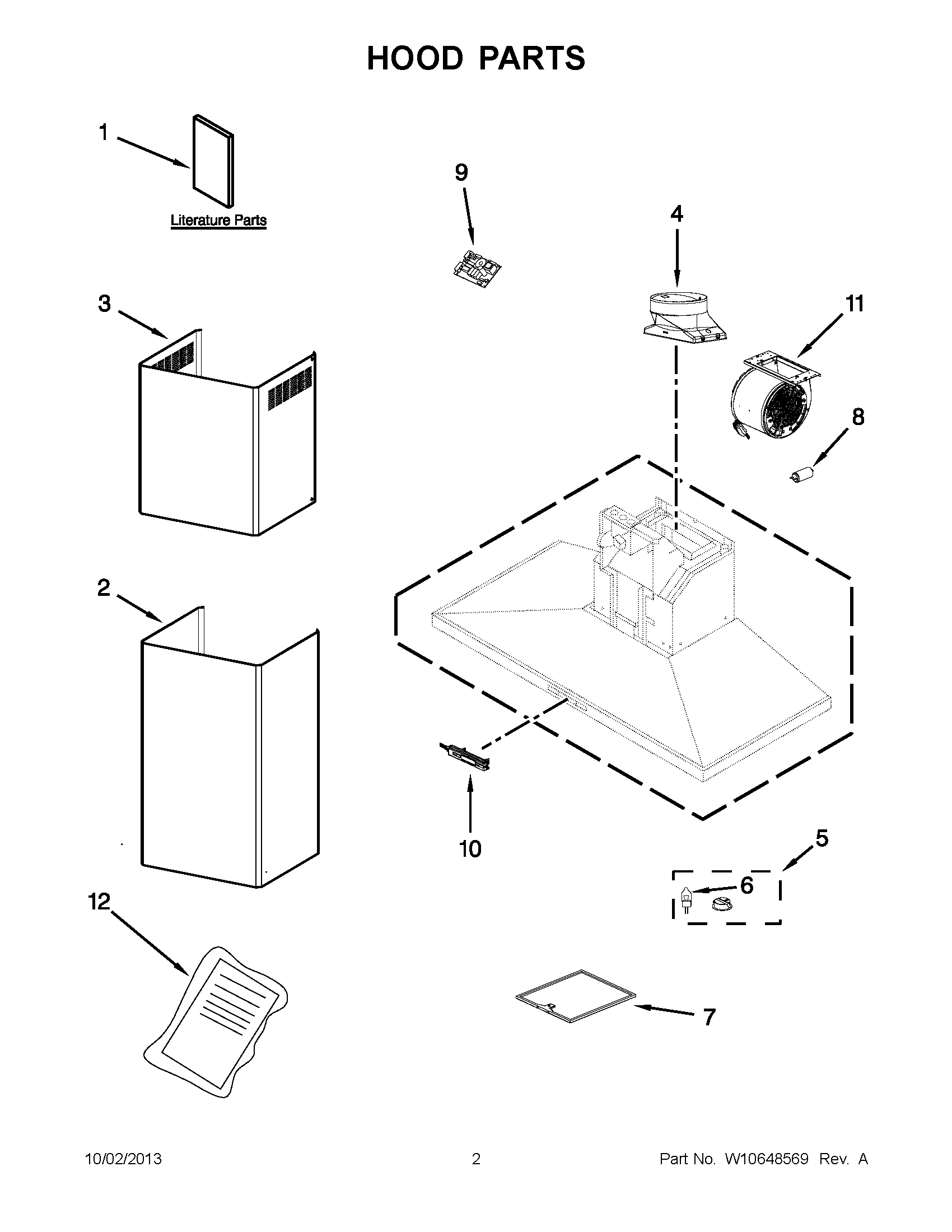 HOOD PARTS

1

Literature Parts

9

4

3

11

8

2

10

5

6

12

7

10/02/2013

2

Part No. W10648569 Rev. A