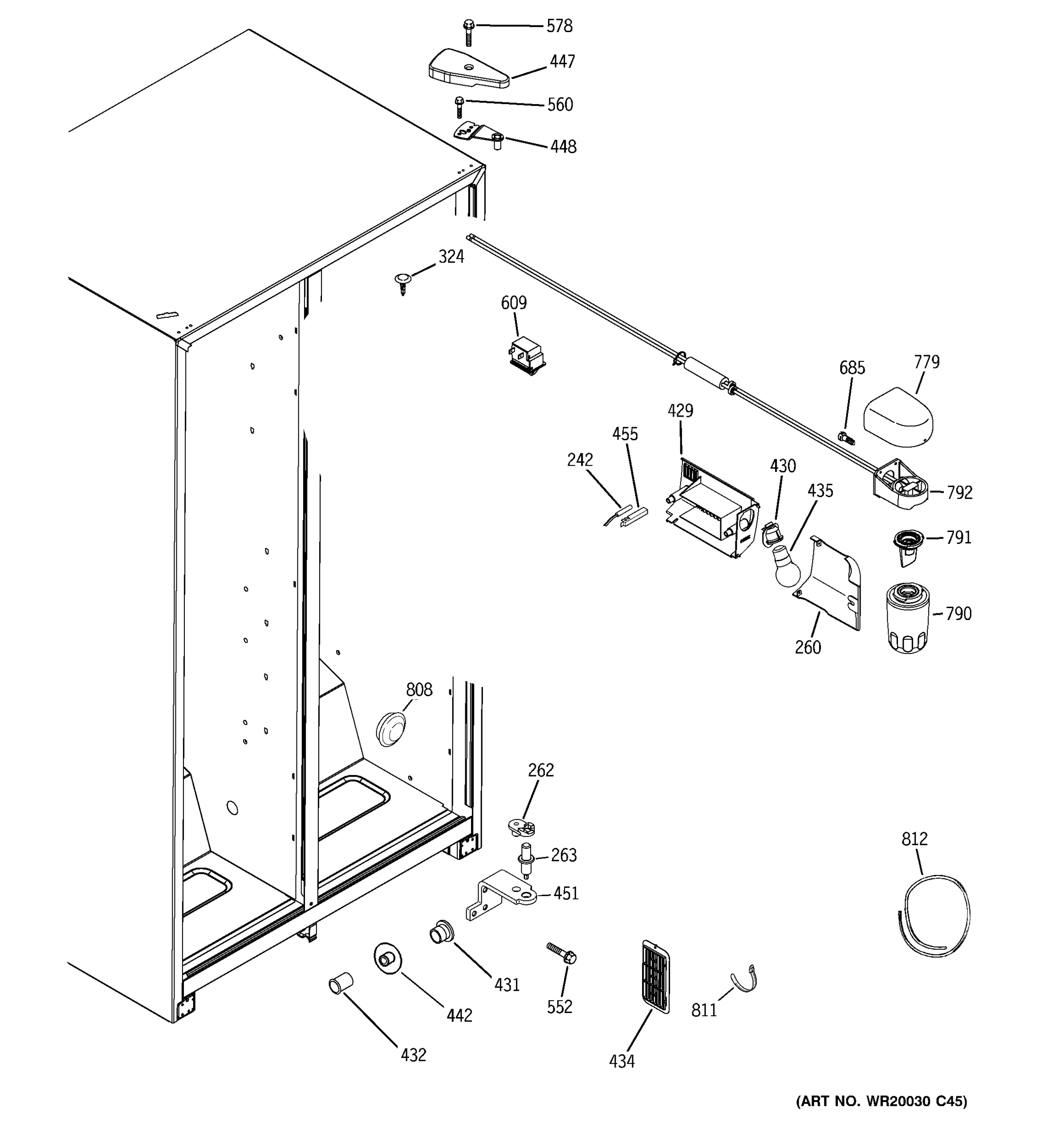 578
447
560
448
324
609
685
779
429
455
242
430
435
792
791
790
260
808
262
263
451
812
431
442
552
811
432
434
(ART NO. WR20030 C45)