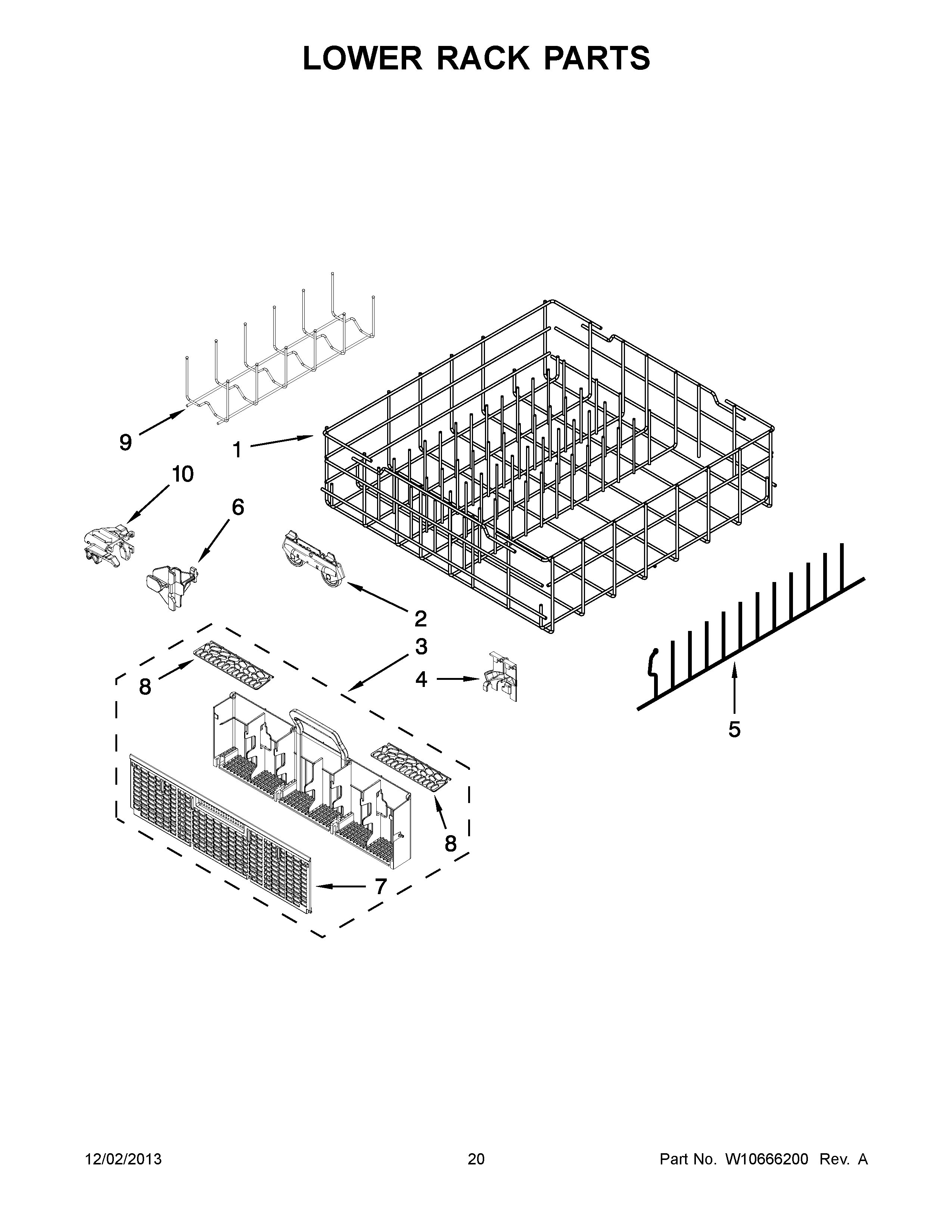 LOWER RACK PARTS

9
1
10
6
2
3
8
4
5
8
7

12/02/2013 20 Part No. W10666200 Rev. A