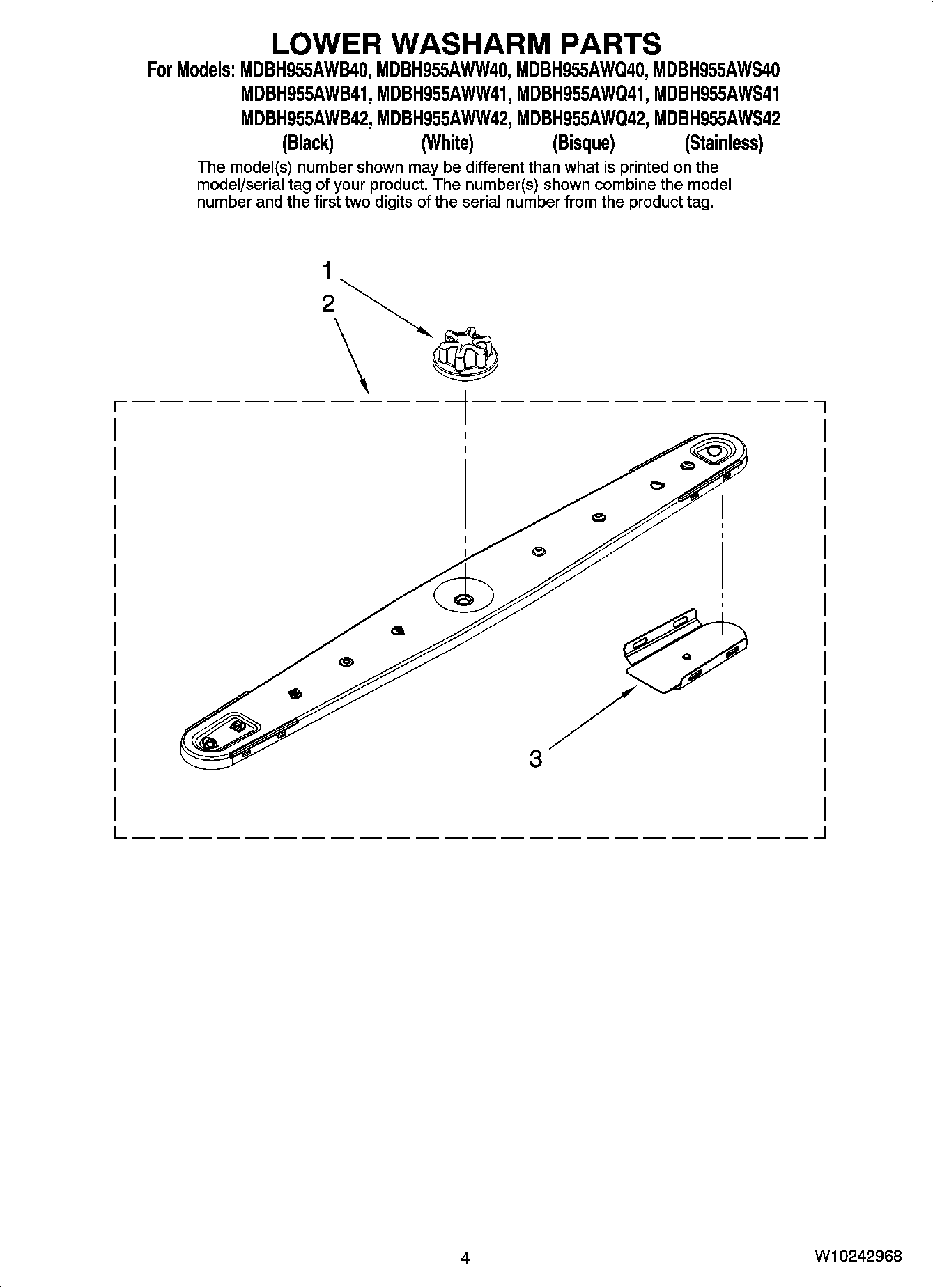 LOWER WASHARM PARTS

For Models: MDBH955AWB40, MDBH955AWW40, MDBH955AWQ40, MDBH955AWS40
MDBH955AWB41, MDBH955AWW41, MDBH955AWQ41, MDBH955AWS41
MDBH955AWB42, MDBH955AWW42, MDBH955AWQ42, MDBH955AWS42
(Black) (White) (Bisque) (Stainless)

The model(s) number shown may be different than what is printed on the model/serial tag of your product. The number(s) shown combine the model number and the first two digits of the serial number from the product tag.

1
2
3

4

W10242968