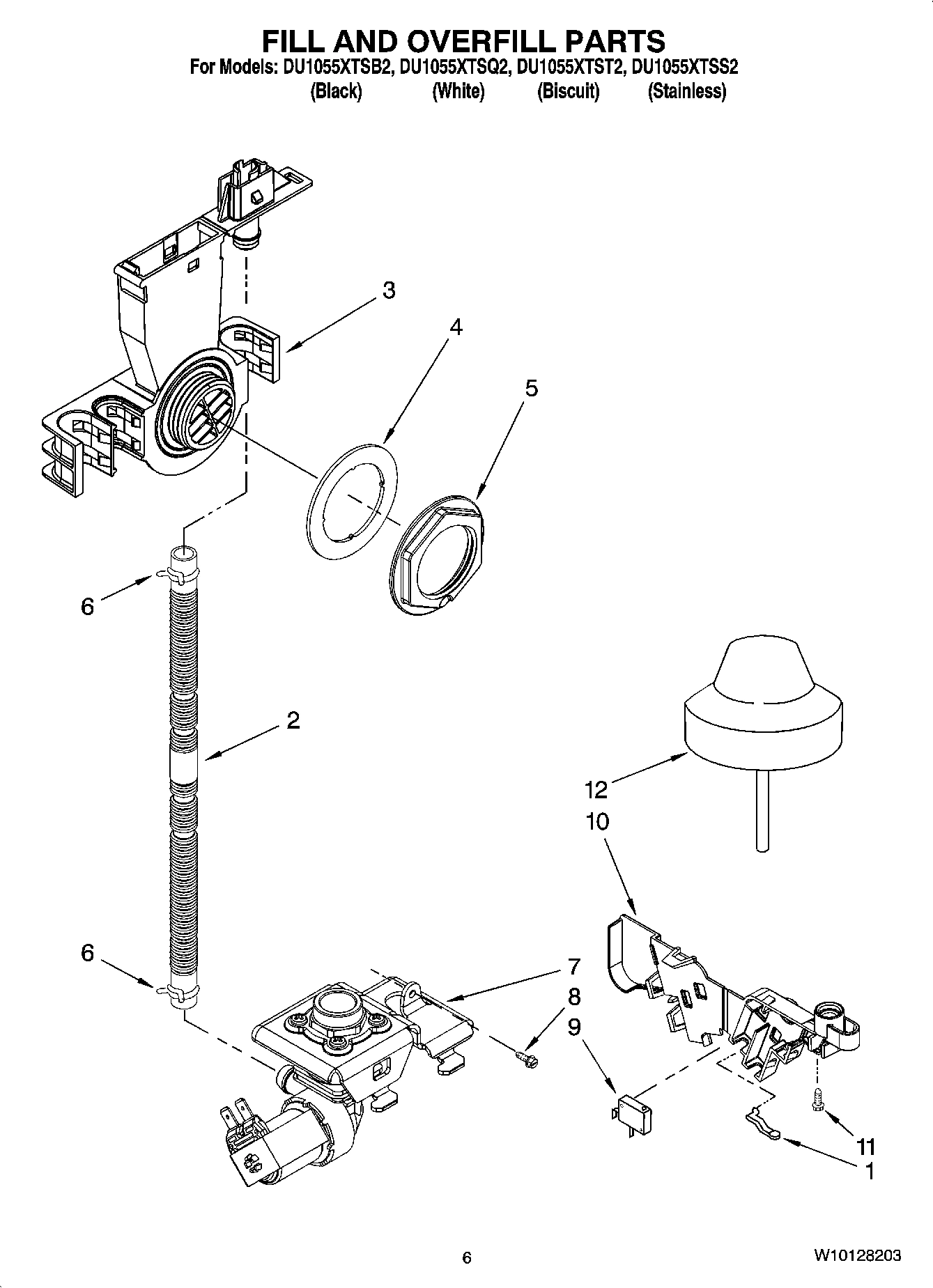 FILL AND OVERFILL PARTS
For Models: DU1055XTSB2, DU1055XTSQ2, DU1055XTST2, DU1055XTSS2
(Black) (White) (Biscuit) (Stainless)

3
4
5
6
2
12
10
6
7
8
9
11
1

6
W10128203