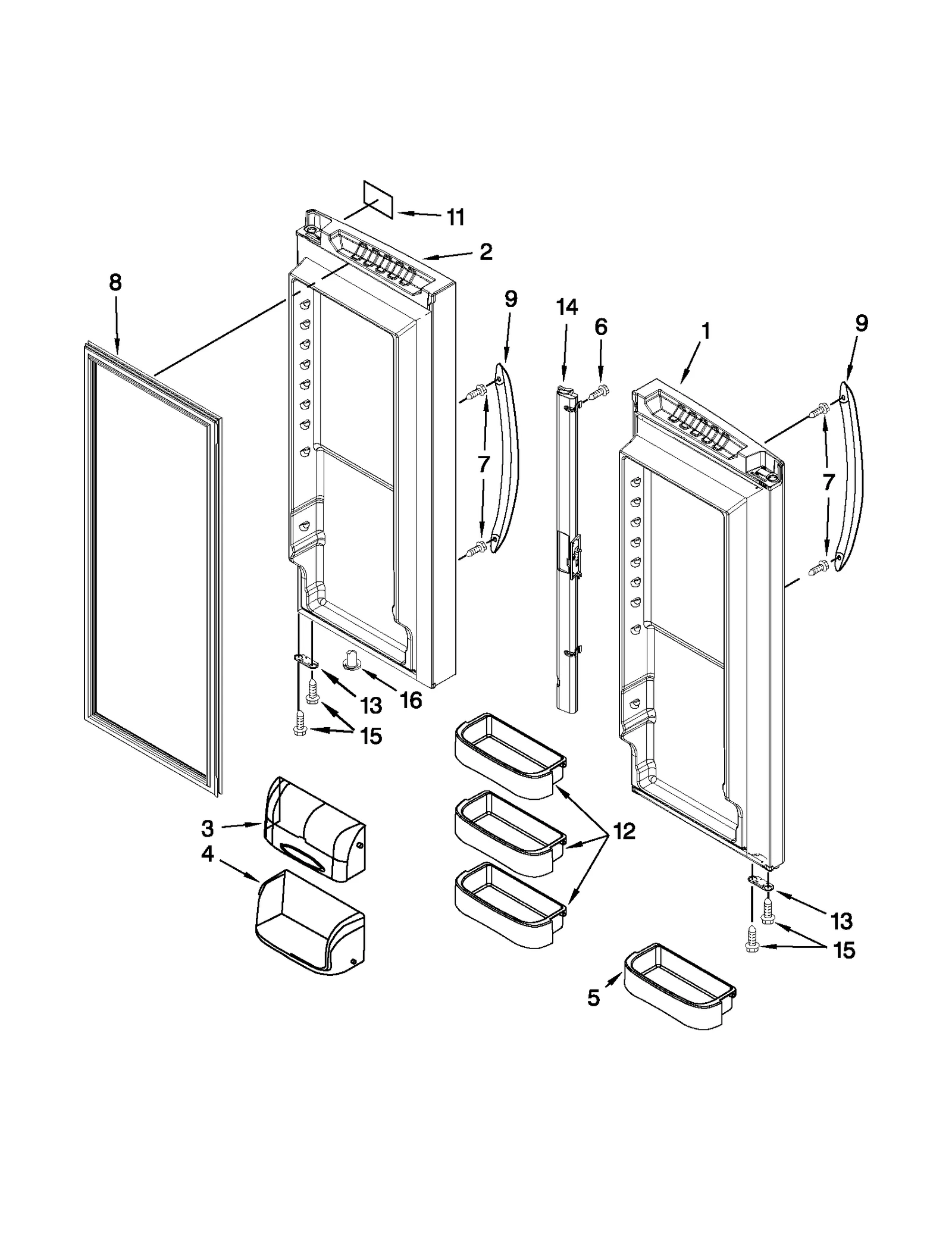 11
2
8
9
14
6
1
9
7
7
13
16
15
3
4
12
13
15
5