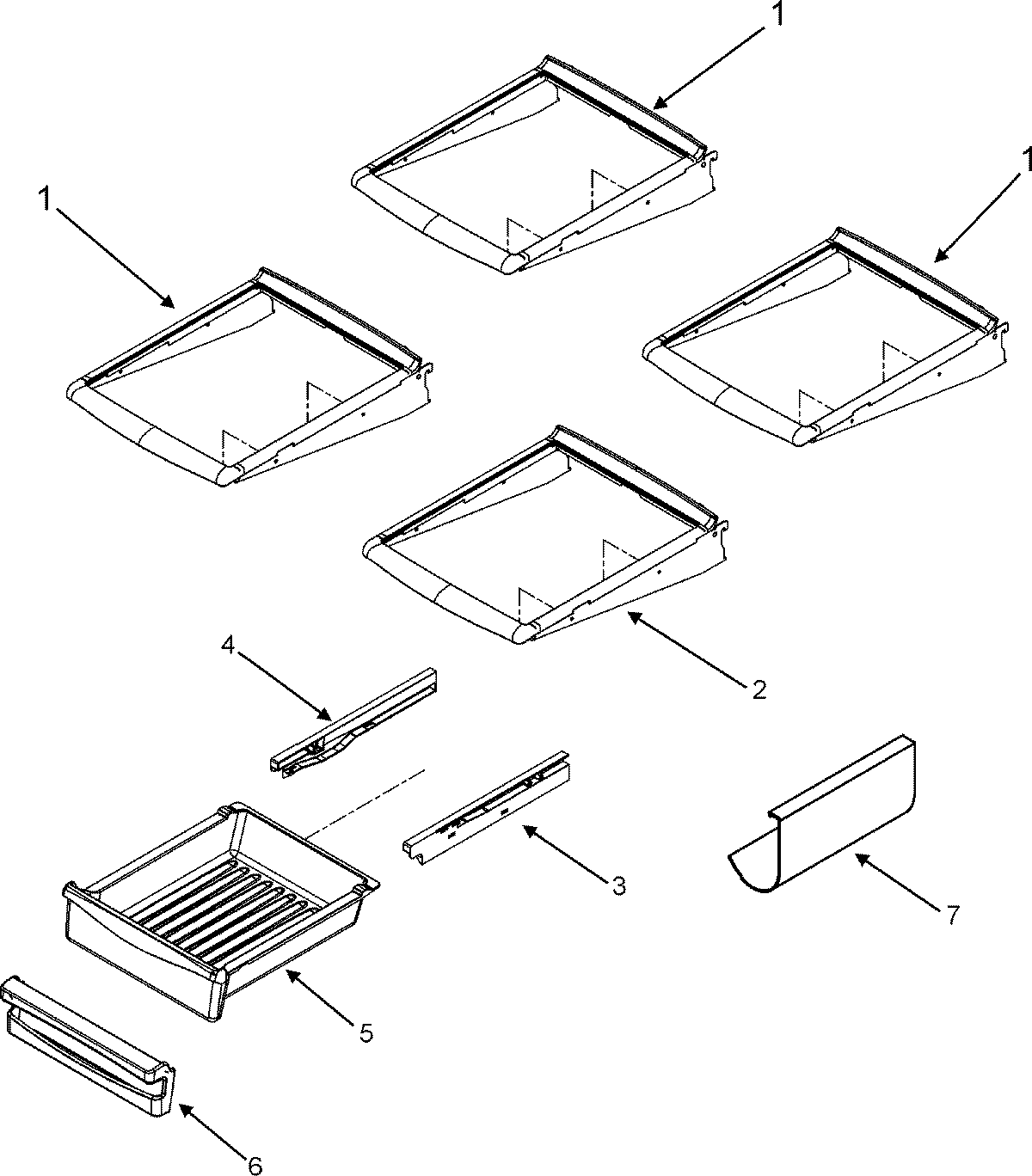 1
1
1
2
4
3
7
5
6