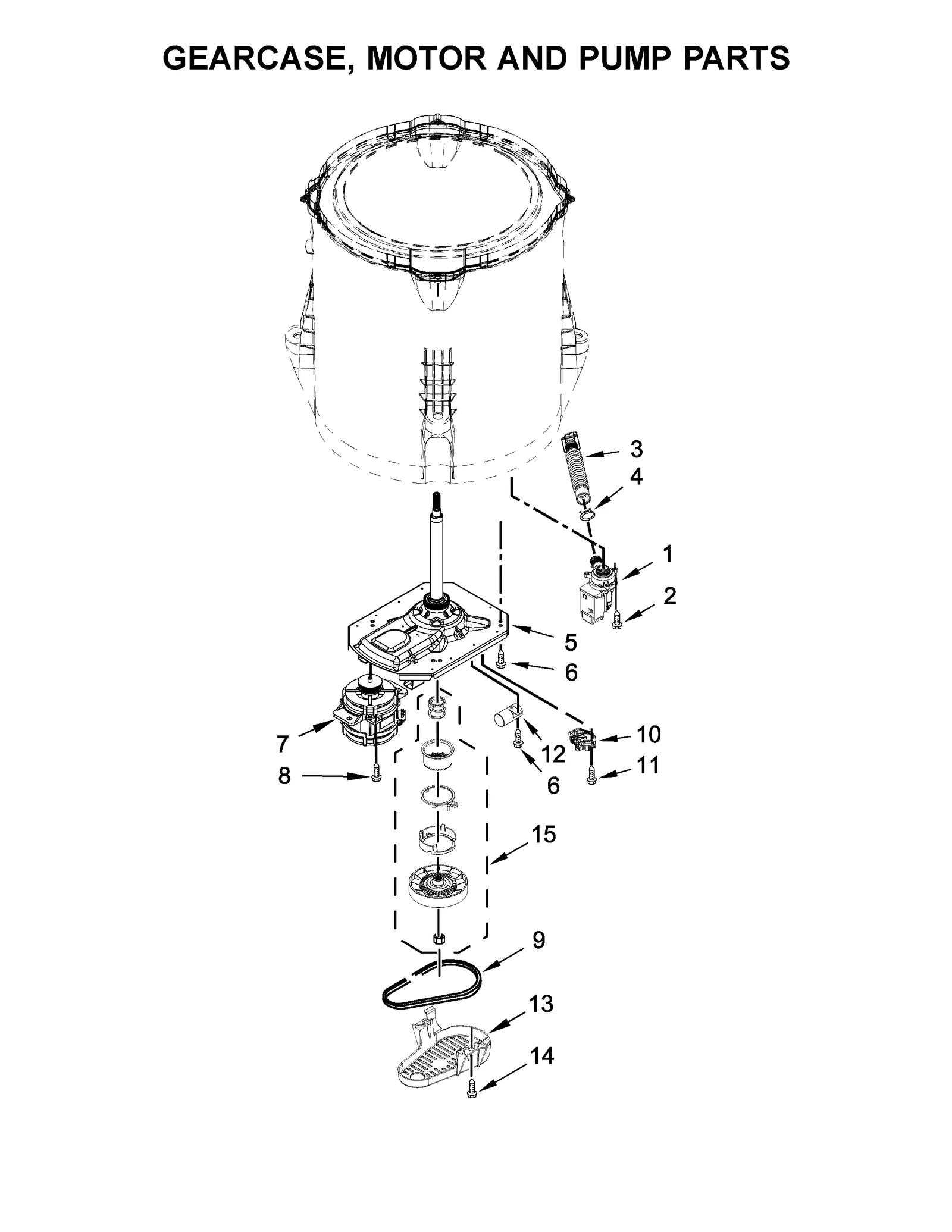 GEARCASE, MOTOR AND PUMP PARTS

3
4
1
2
5
6
7
10
12
11
8
6
15
9
13
14