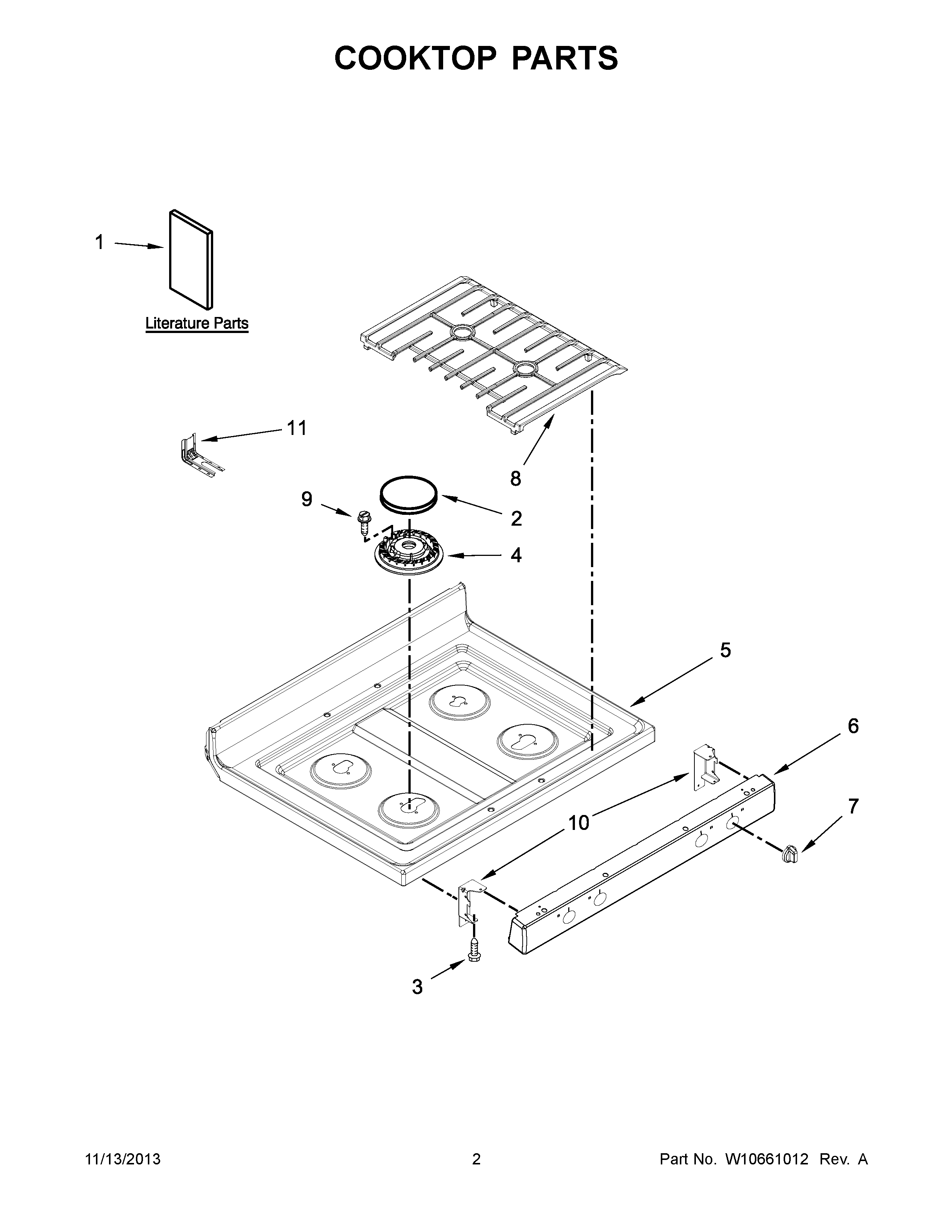 COOKTOP PARTS

1

Literature Parts

11

8

9

2

4

5

6

10

7

3

11/13/2013

2

Part No. W10661012 Rev. A