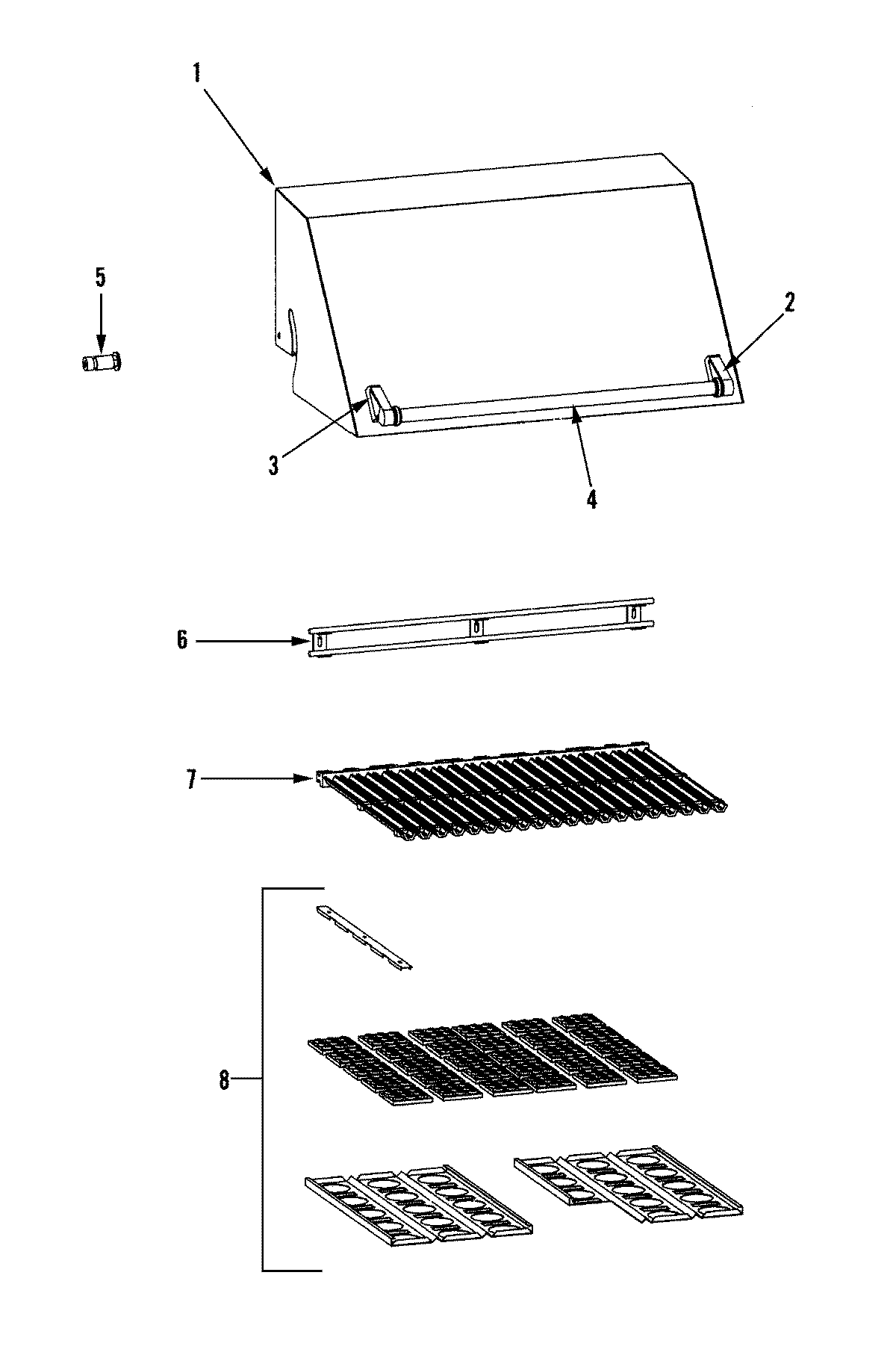 1
5
2
3
4
6
7
8