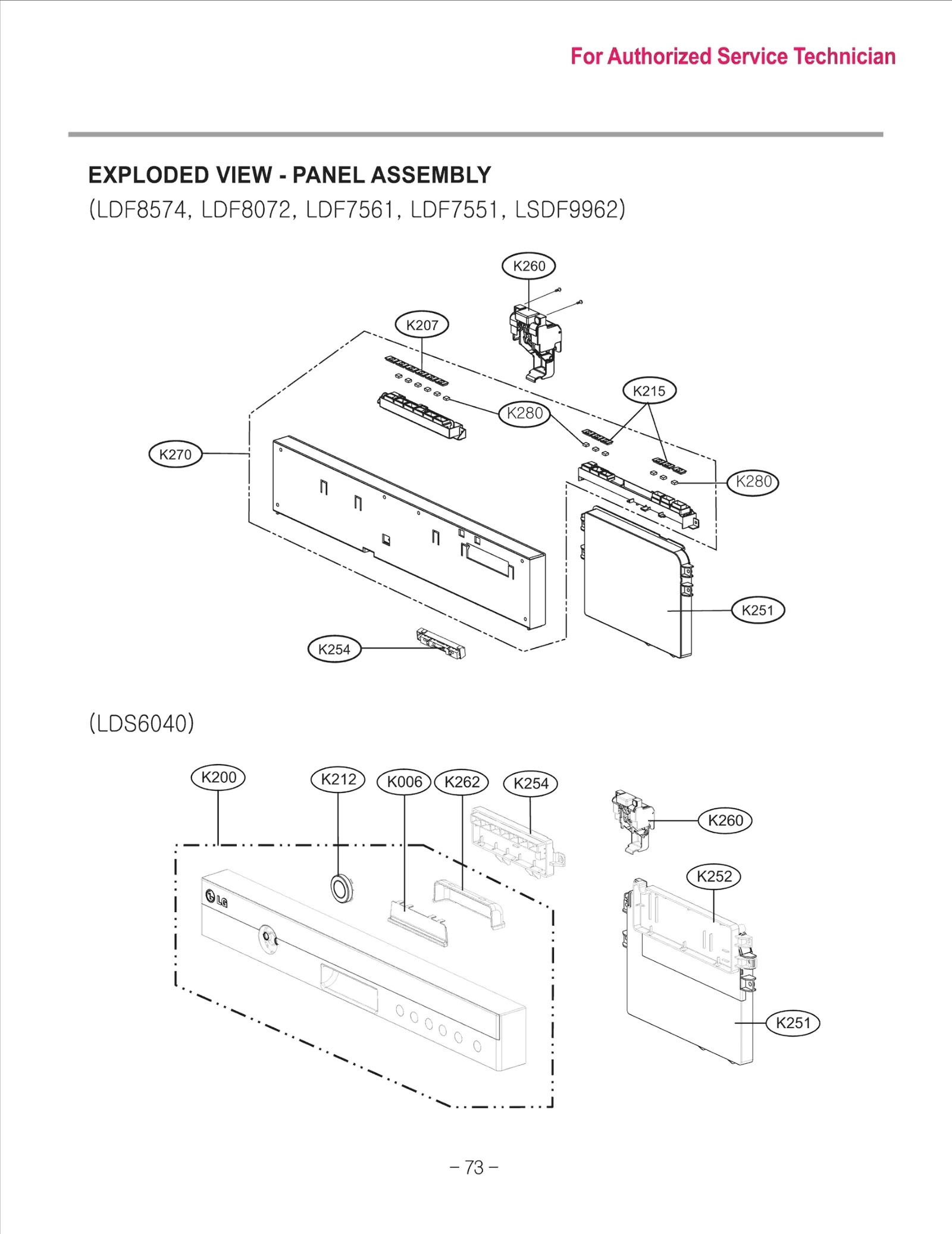 For Authorized Service Technician

EXPLODED VIEW - PANEL ASSEMBLY
(LDF8574, LDF8072, LDF7561, LDF7551, LSDF9962)

K260
K207
K215
K280
K270
K280
K251
K254

(LDS6040)

K200
K212
K006
K262
K254
K260
K252
LG
K251

– 73 –