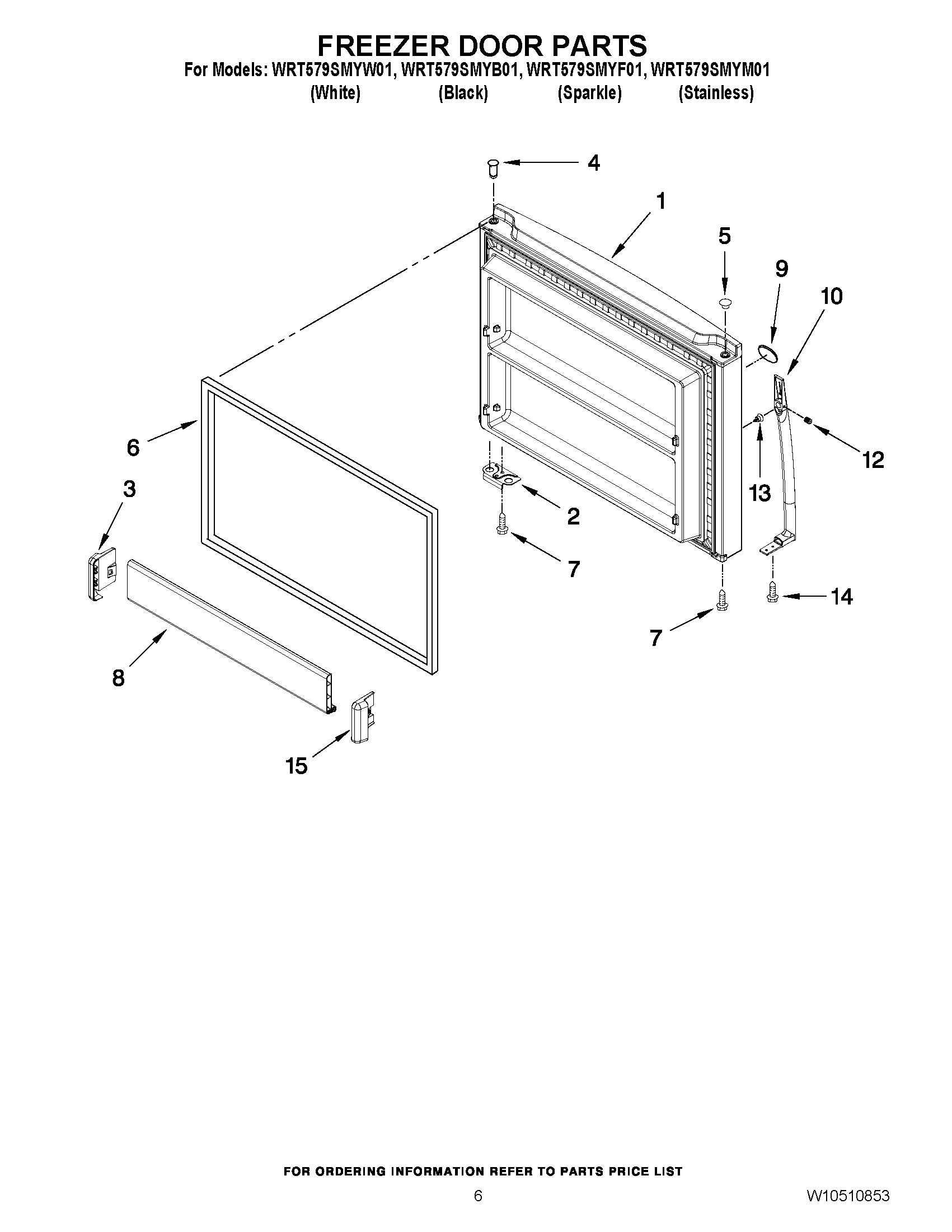 FREEZER DOOR PARTS

For Models: WRT579SMYW01, WRT579SMYB01, WRT579SMYF01, WRT579SMYM01
(White) (Black) (Sparkle) (Stainless)

4
1
5
9
10
6
12
13
3
2
7
14
7
8
15

FOR ORDERING INFORMATION REFER TO PARTS PRICE LIST

6

W10510853