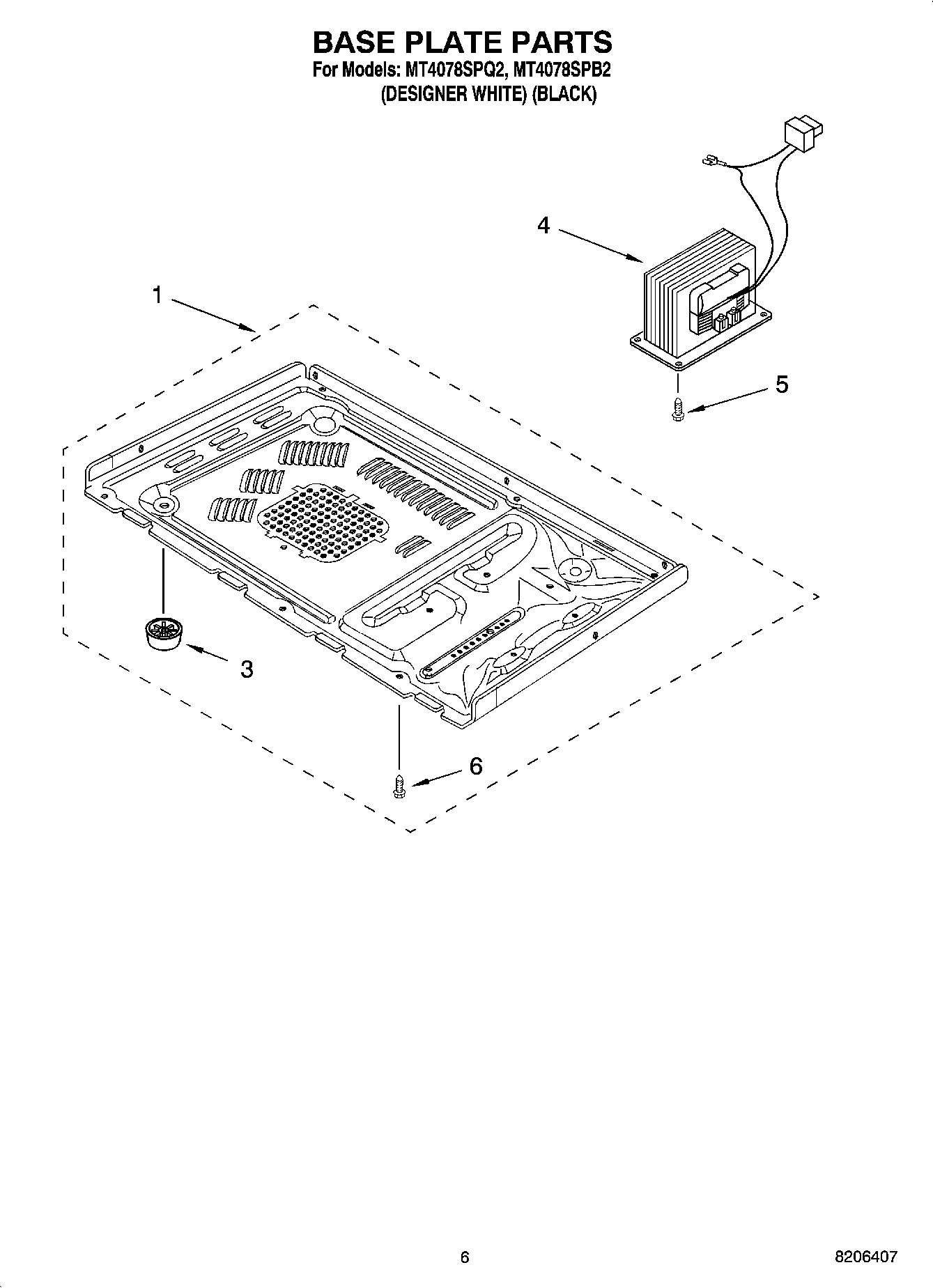 BASE PLATE PARTS
For Models: MT4078SPQ2, MT4078SPB2
(DESIGNER WHITE) (BLACK)

4

1

5

3

6

6

8206407