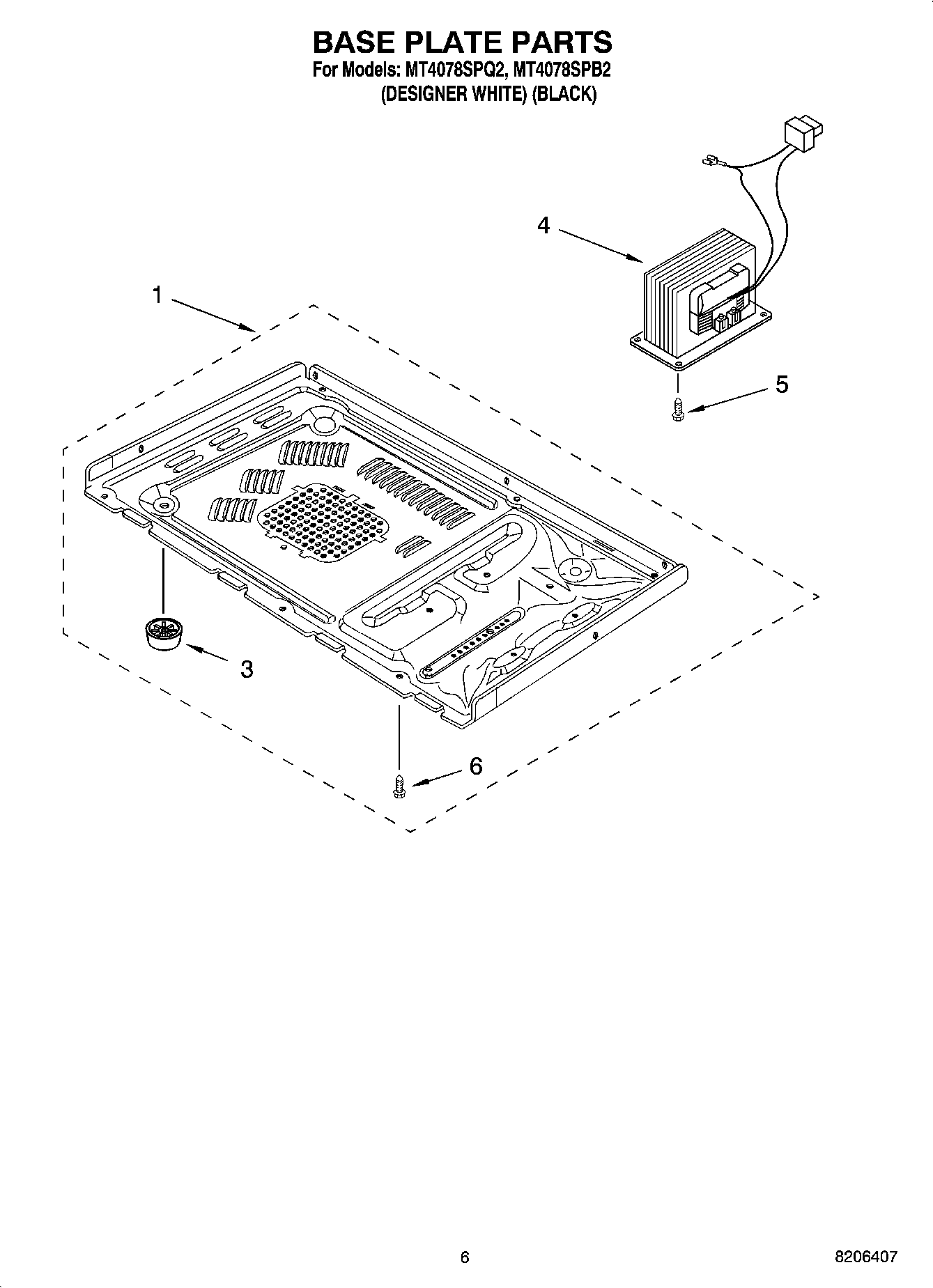 BASE PLATE PARTS
For Models: MT4078SPQ2, MT4078SPB2
(DESIGNER WHITE) (BLACK)

4

1

5

3

6

6

8206407