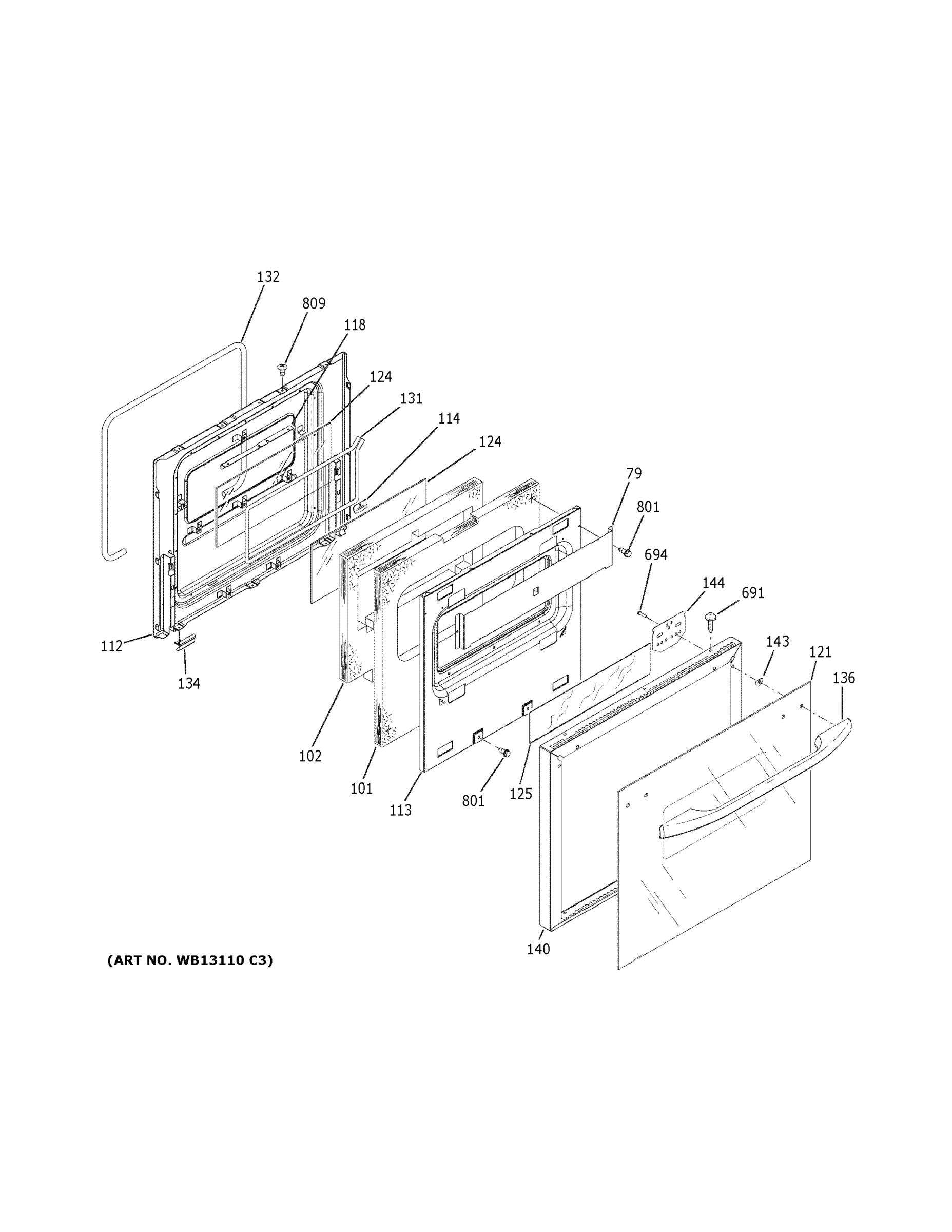 132
809
118
124
131
114
124
79
801
694
144
691
143
121
136
112
134
102
101
113
801
125
140

(ART NO. WB13110 C3)