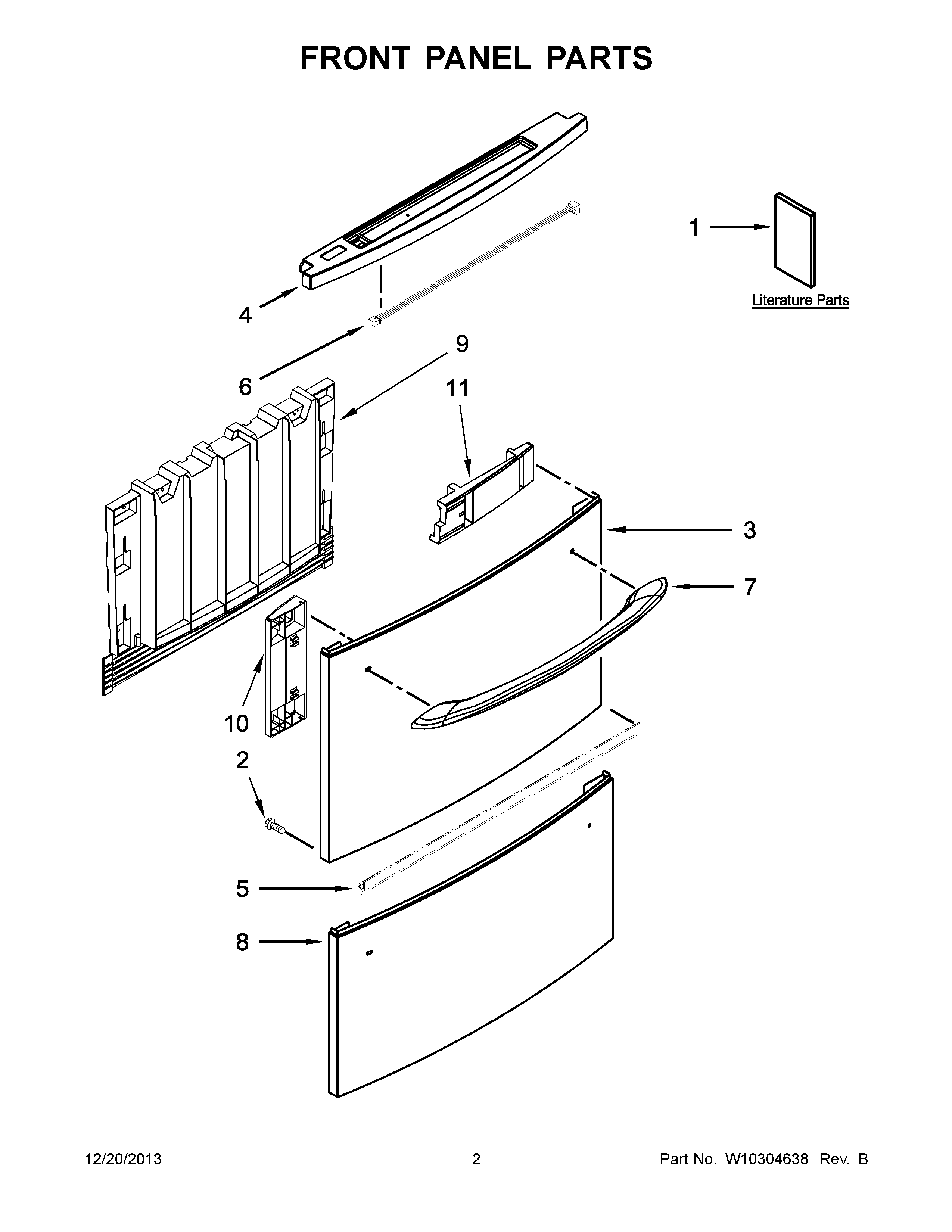 FRONT PANEL PARTS

1

Literature Parts

4

6

9

11

3

7

10

2

5

8

12/20/2013

2

Part No. W10304638 Rev. B