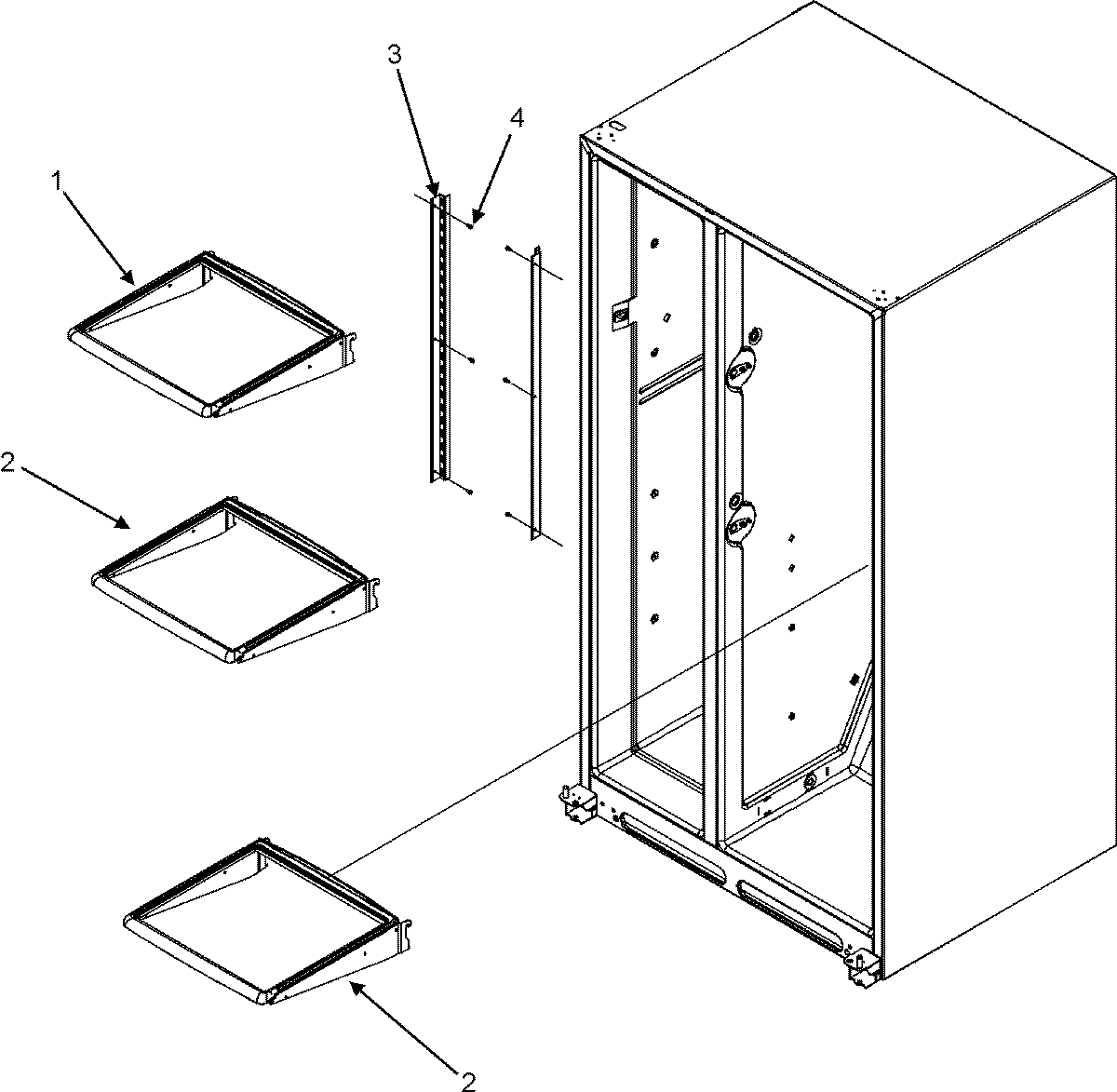 3
4
1
2
2