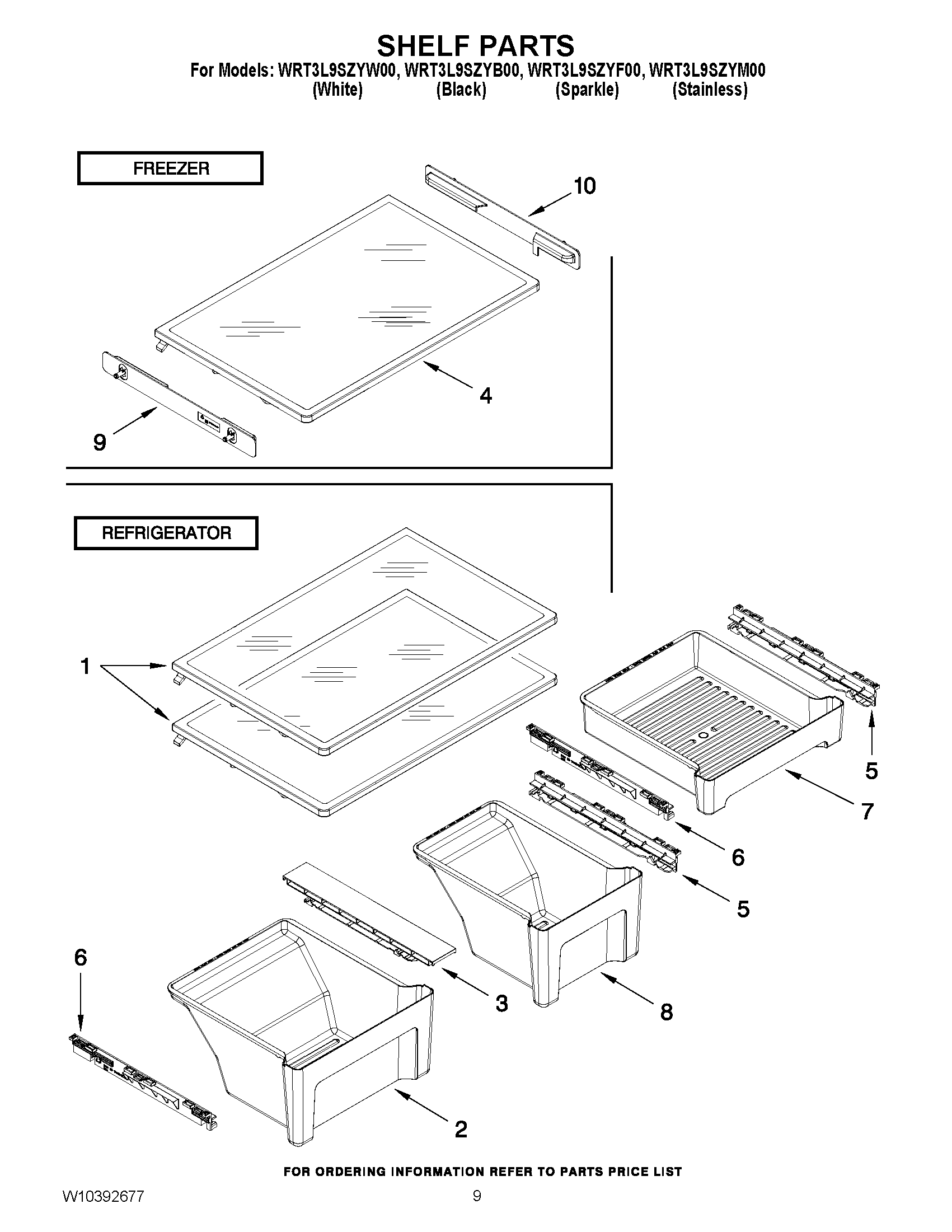 SHELF PARTS
For Models: WRT3L9SZYW00, WRT3L9SZYB00, WRT3L9SZYF00, WRT3L9SZYM00
(White) (Black) (Sparkle) (Stainless)

FREEZER

10

4

9

REFRIGERATOR

1

5

7

6

5

6

3

8

2

FOR ORDERING INFORMATION REFER TO PARTS PRICE LIST

W10392677

9