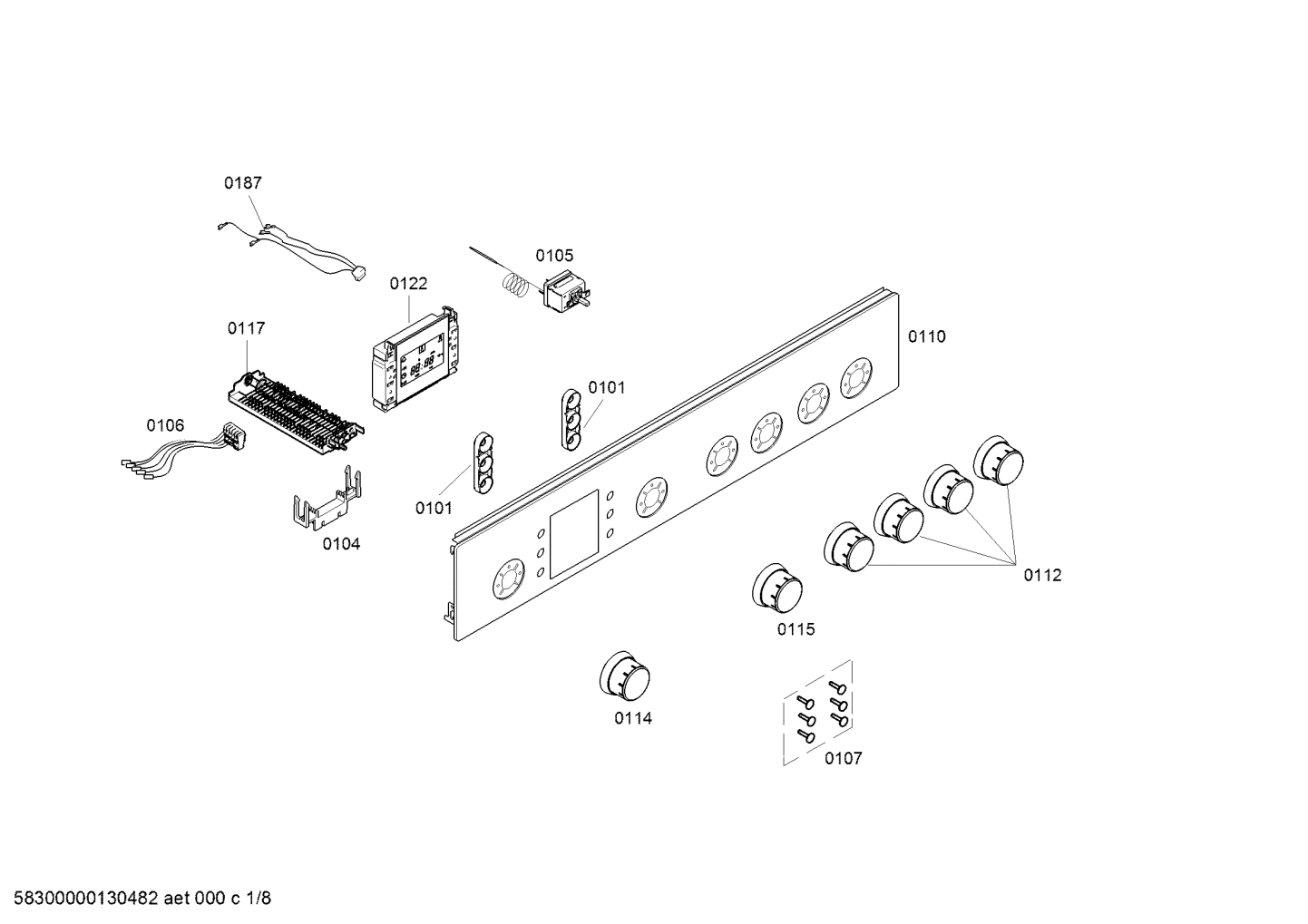 0187

0105

0122

0117

0110

0101

0106

0101

0104

0112

0115

0114

0107

58300000130482 aet 000 c 1/8