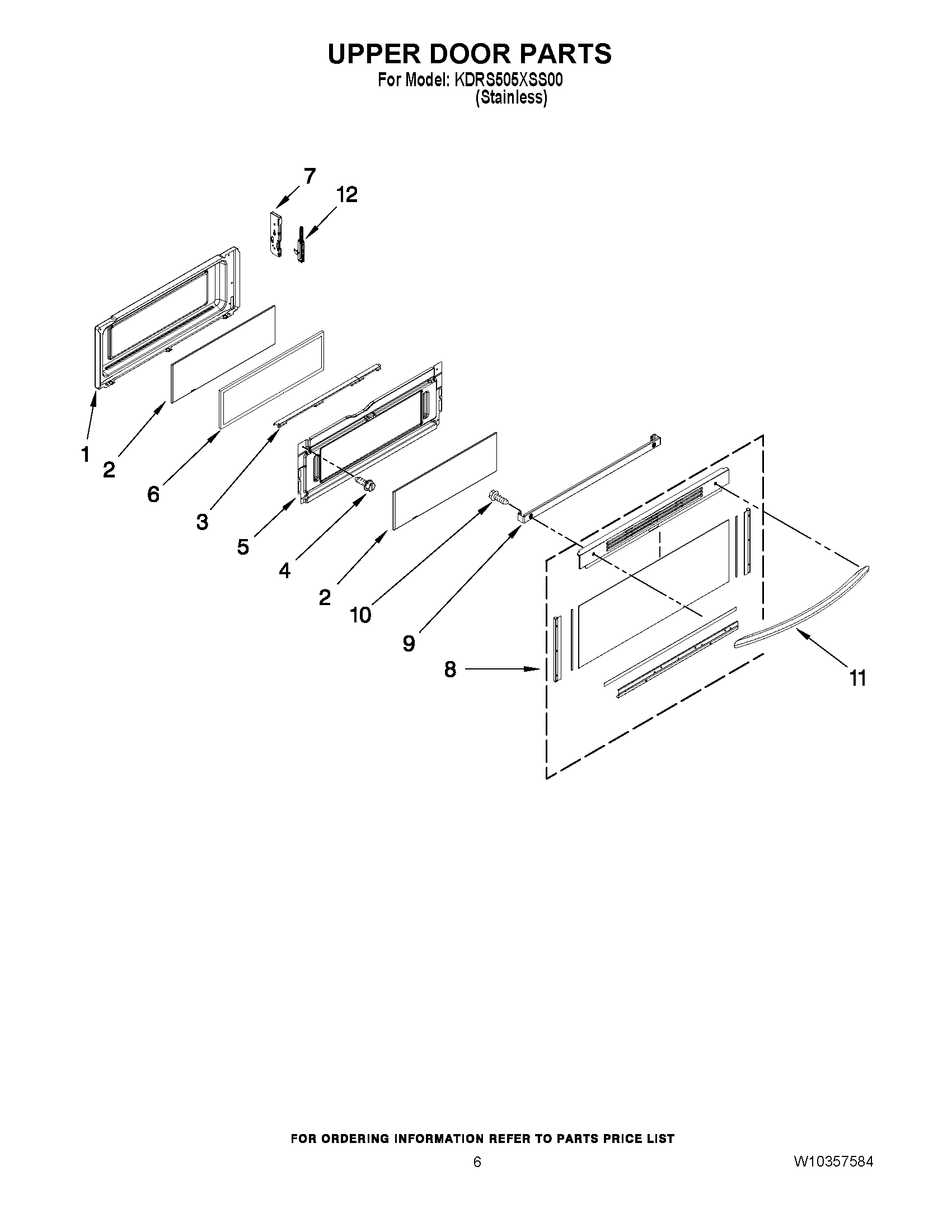 UPPER DOOR PARTS
For Model: KDRS505XSS00
(Stainless)

7
12
1
2
6
3
5
4
2
10
9
8
11

FOR ORDERING INFORMATION REFER TO PARTS PRICE LIST

6

W10357584