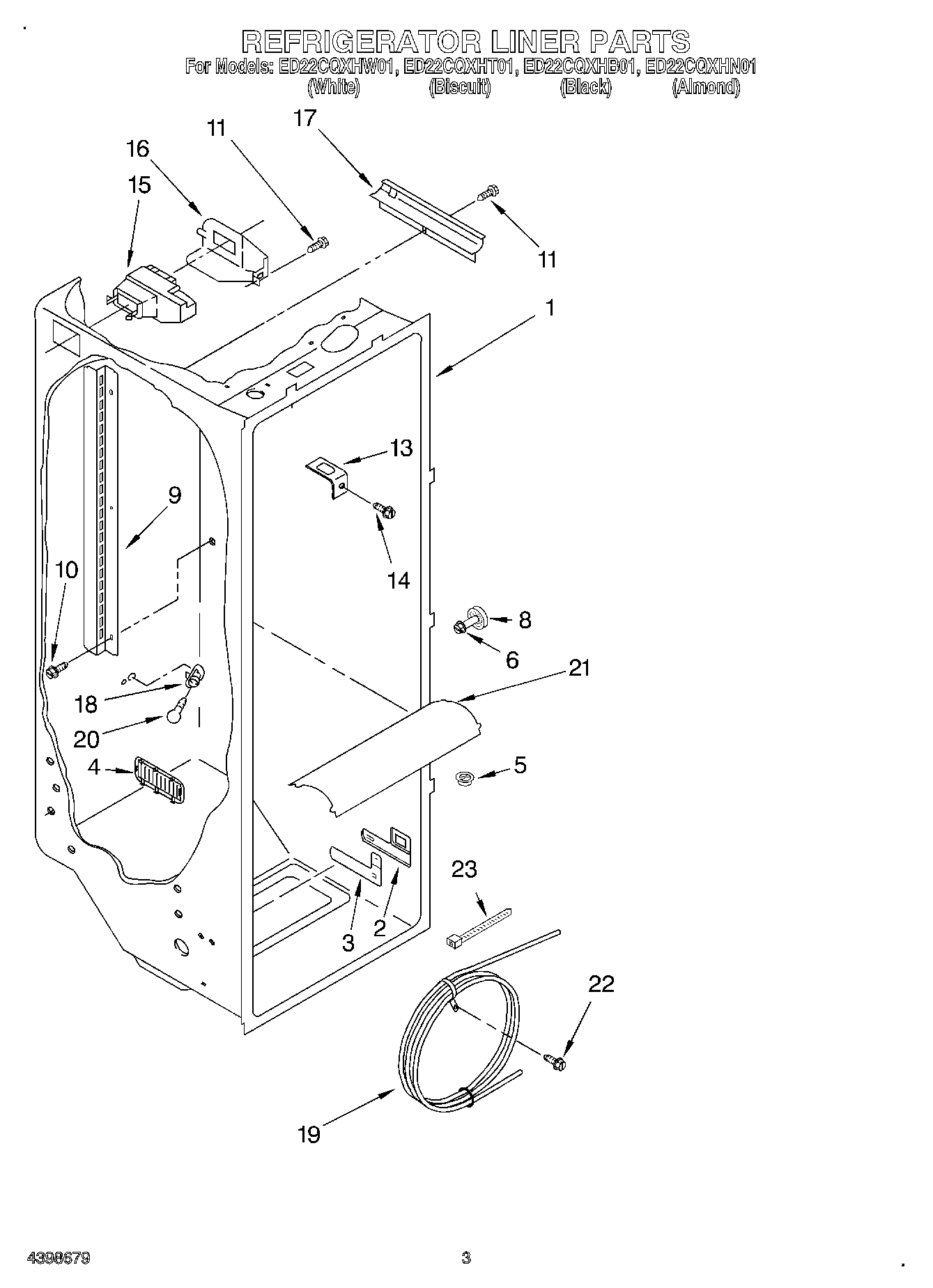 REFRIGERATOR LINER PARTS
For Models: ED22CQXHW01, ED22CQXHT01, ED22CQXHB01, ED22CQXHN01
(White) (Biscuit) (Black) (Almond)

17
11
16
15
11
1
13
9
14
10
8
6
21
18
20
4
5
23
3
2
22
19

4398679
3