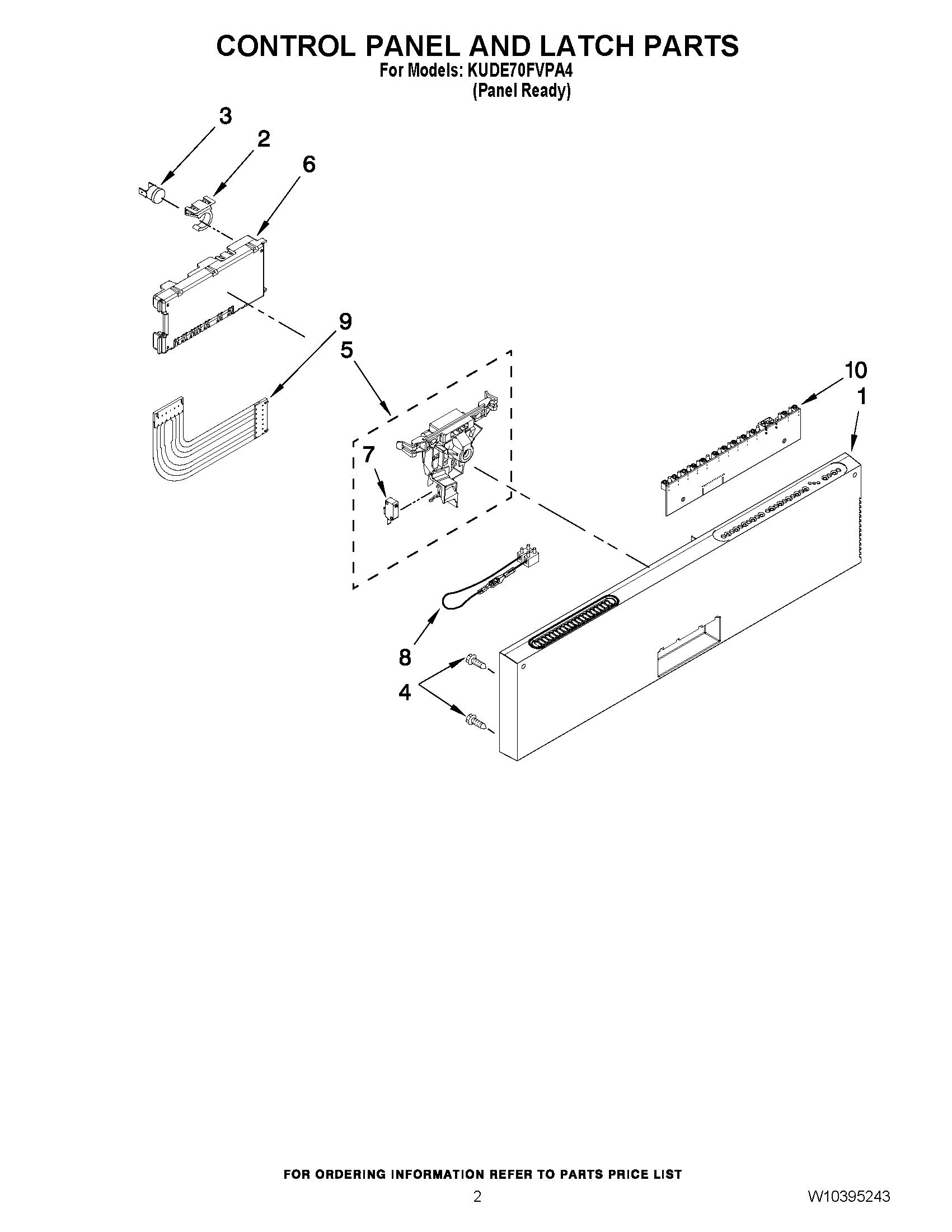 CONTROL PANEL AND LATCH PARTS
For Models: KUDE70FVPA4
(Panel Ready)

3
2
6
9
5
10
1
7
8
4

FOR ORDERING INFORMATION REFER TO PARTS PRICE LIST
2
W10395243